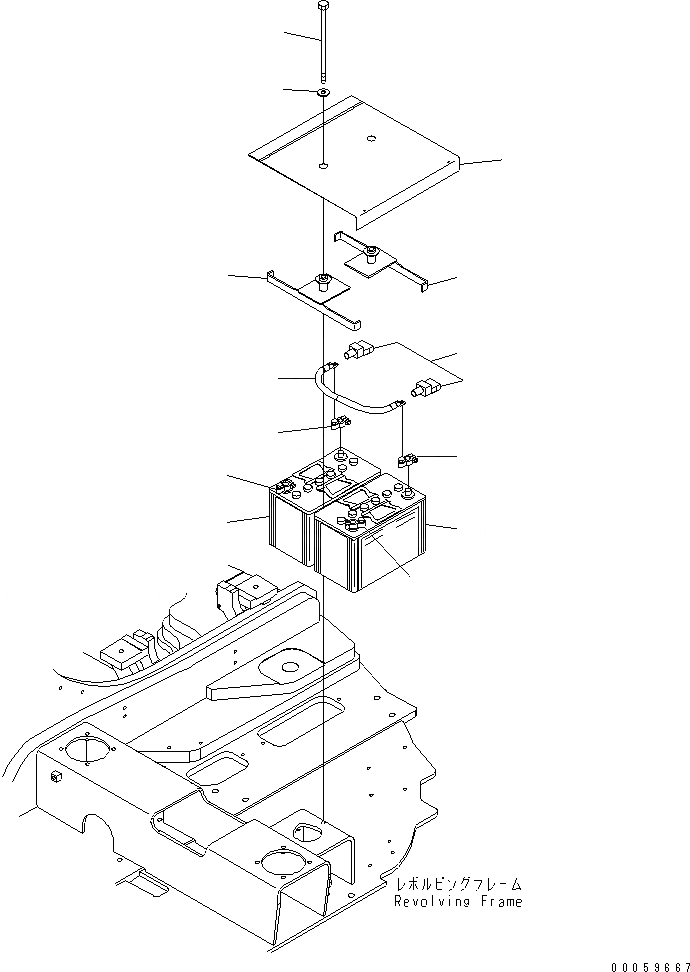 レボルビングフレーム
Revolving Frame

00059667