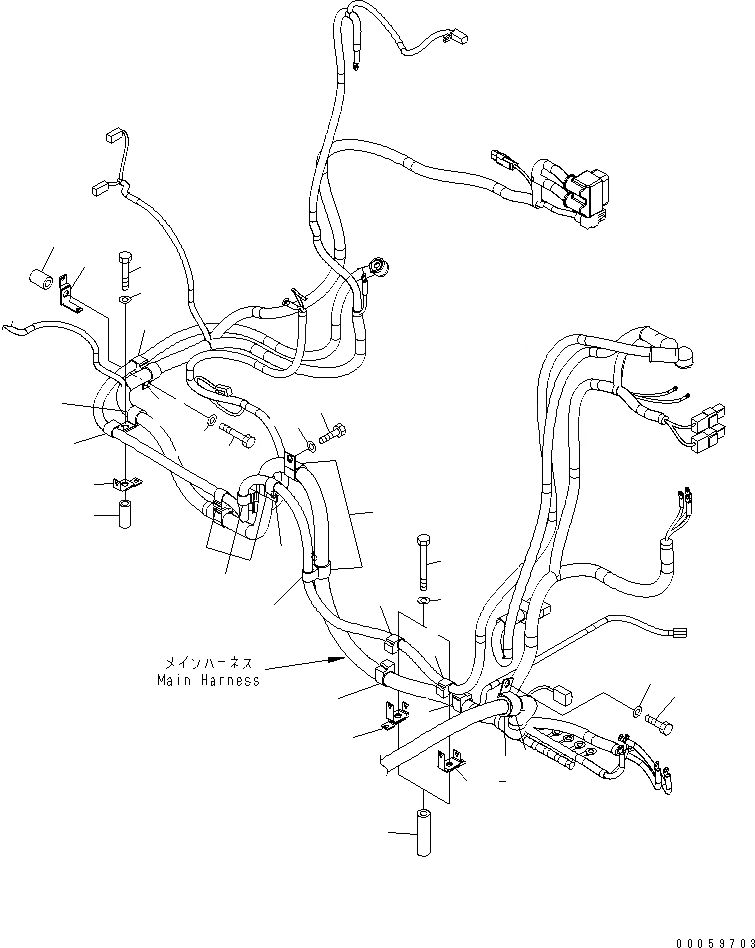 メインハーネス
Main Harness

00059703