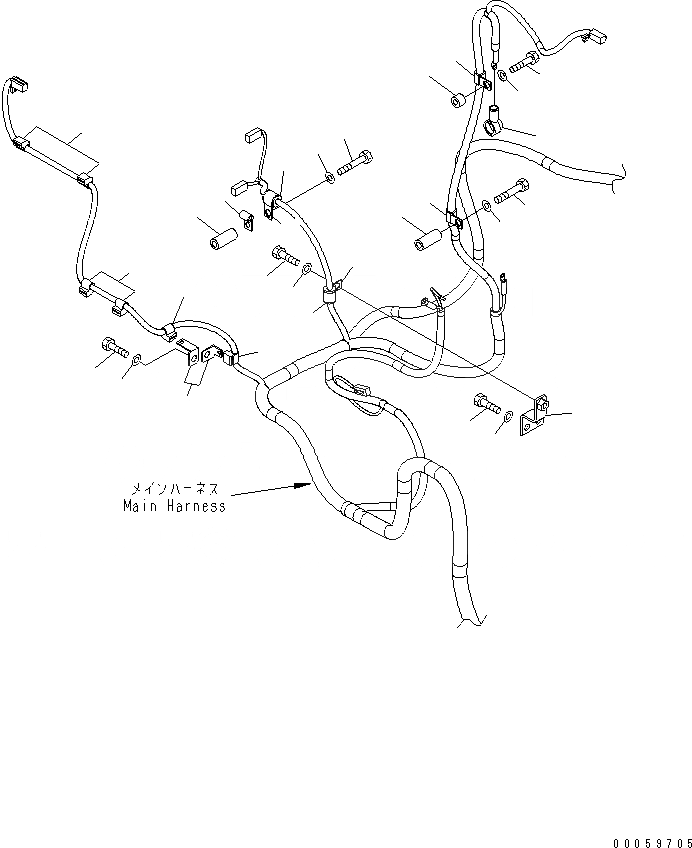 メインハーネス
Main Harness

00059705