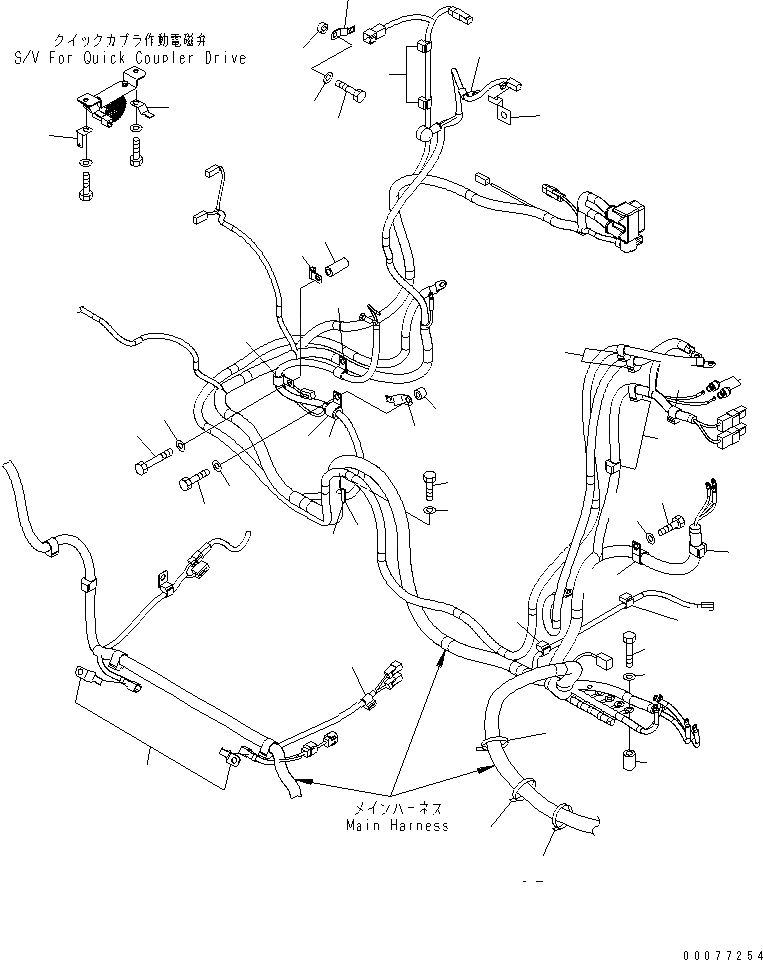 クイックカプラ作動電磁弁
S/V For Quick Coupler Drive

メインハーネス
Main Harness

00077254