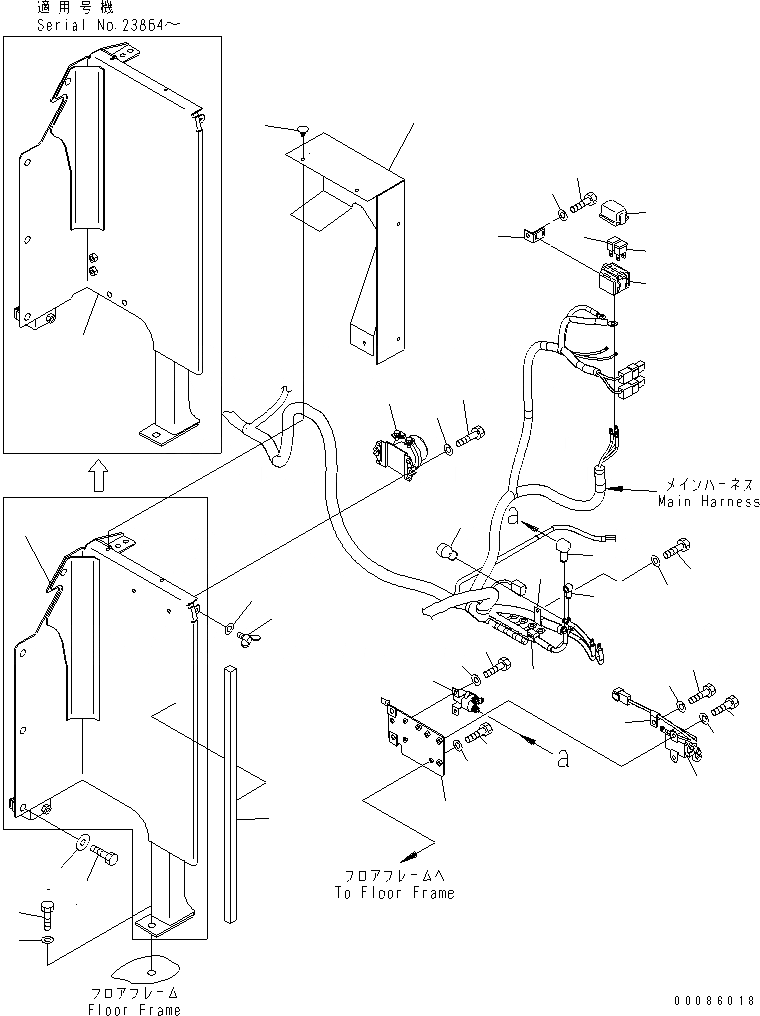 適用号機
Serial No.23864～

メインハーネス
Main Harness

a

a

フロアフレームへ
To Floor Frame

フロアフレーム
Floor Frame

00086018