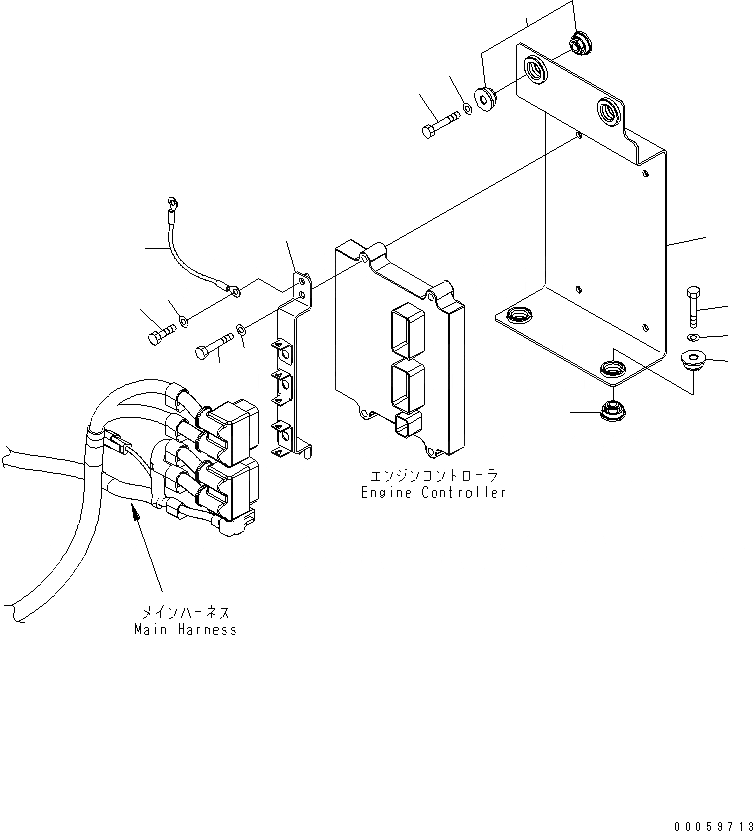 エンジンコントローラ
Engine Controller

メインハーネス
Main Harness

00059713