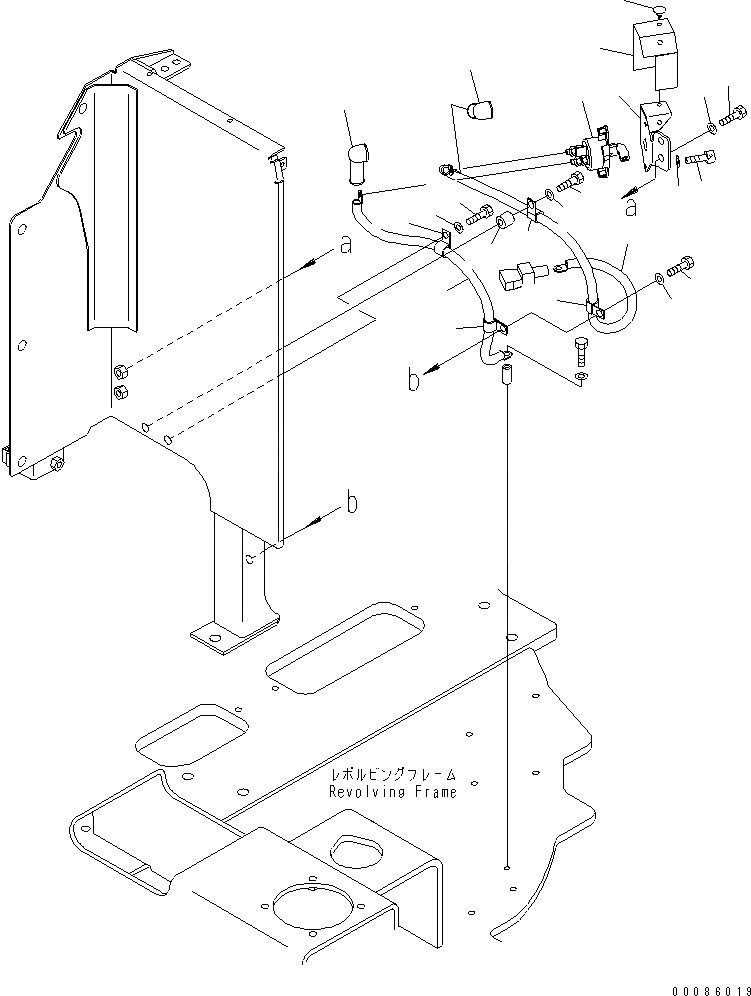 a
a
b
b
レボルビングフレーム
Revolving Frame
00086019