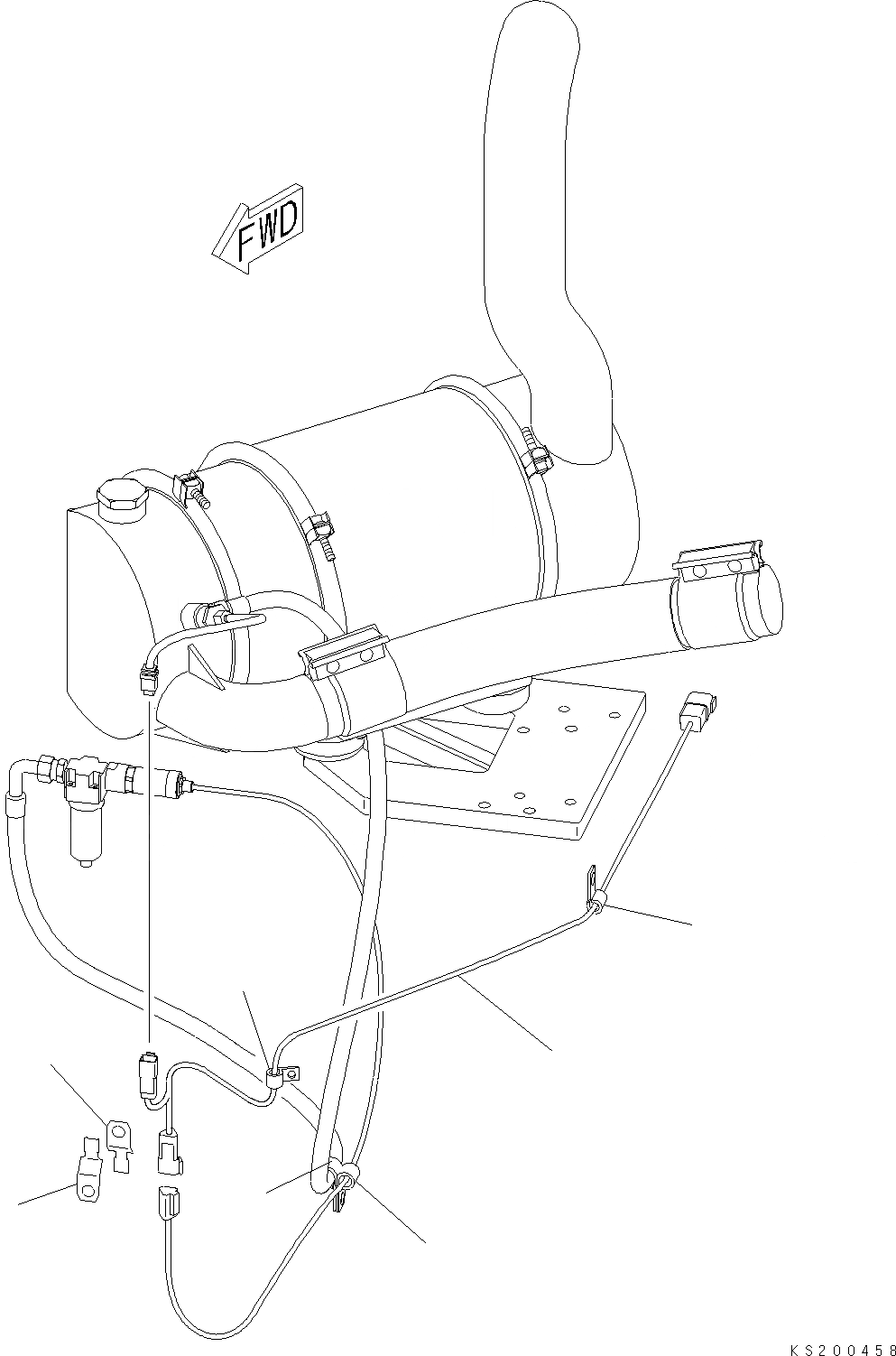 FWD

KS200458