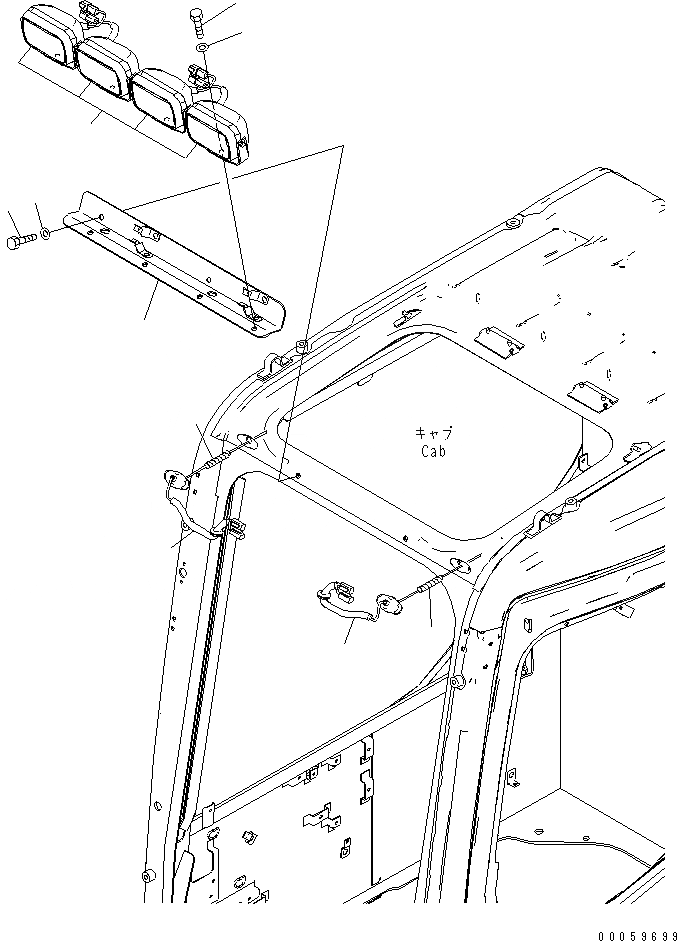 キャブ
Cab

00059699