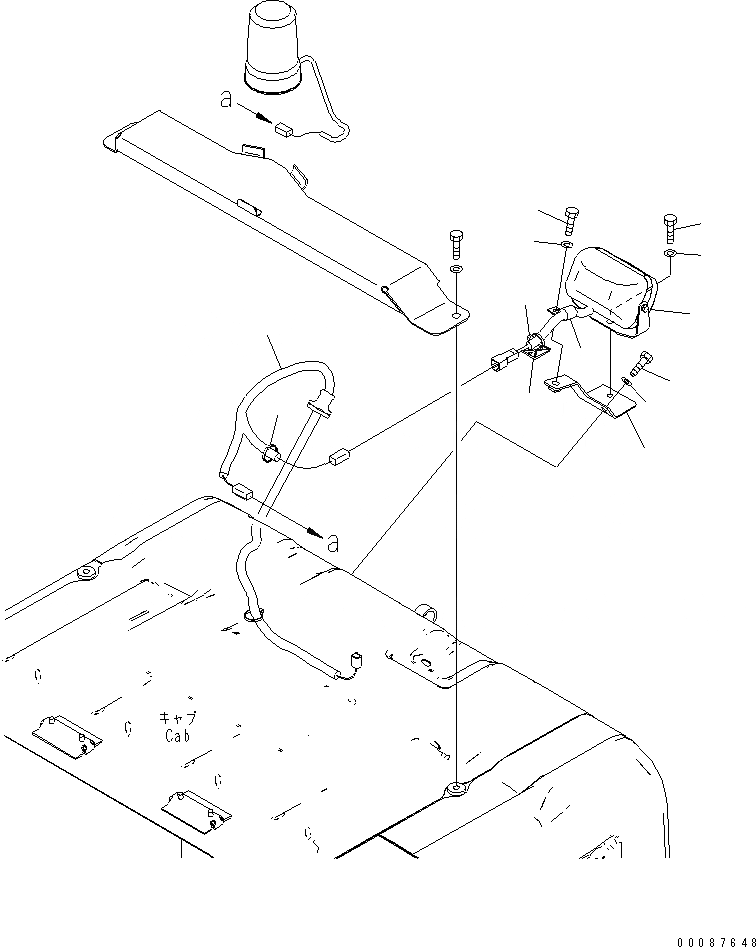 a

a

キャブ
Cab

00087648