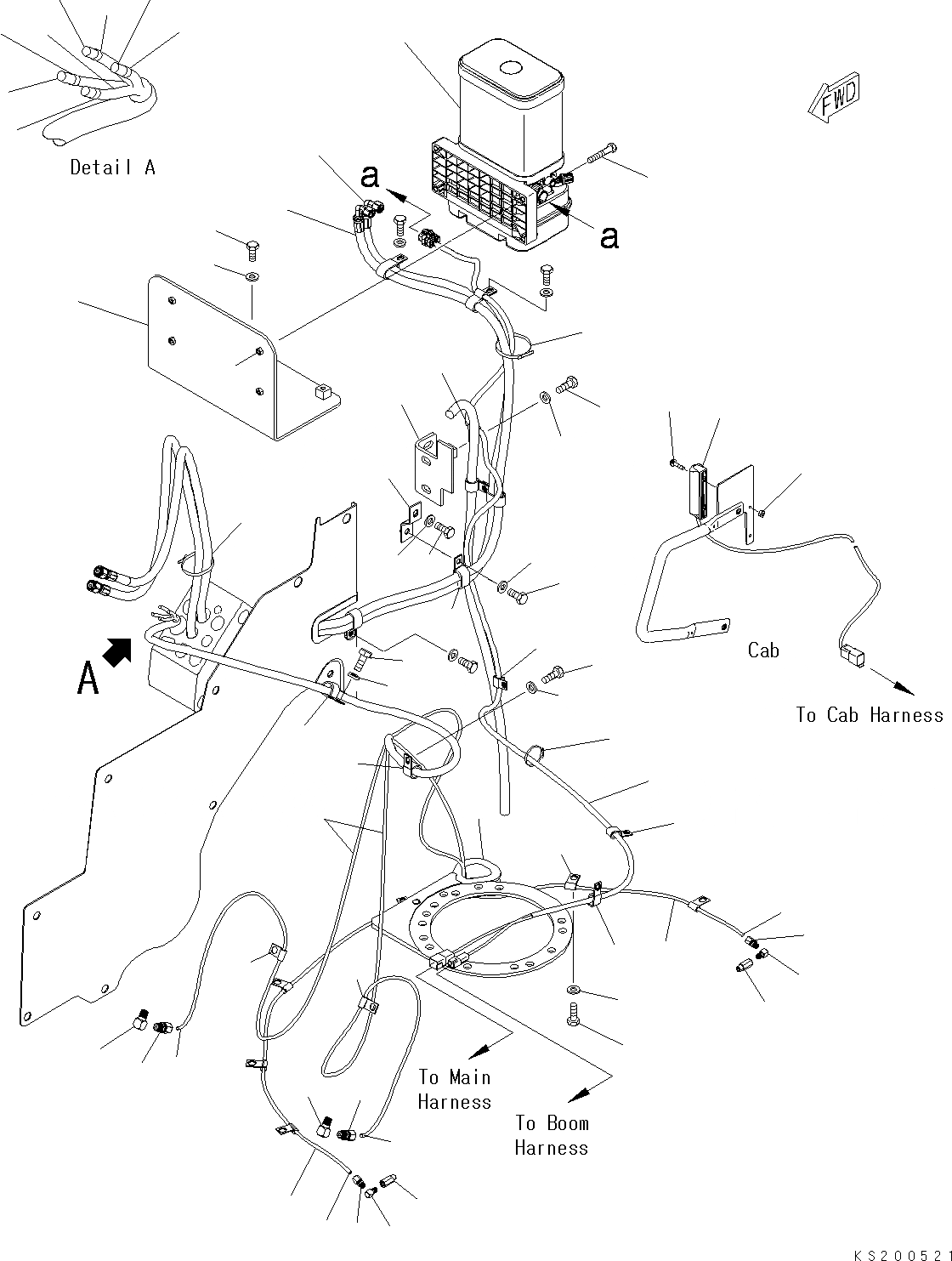 Detail A

FWD

a

a

A

Cab

To Cab Harness

To Main Harness

To Boom Harness

KS200521