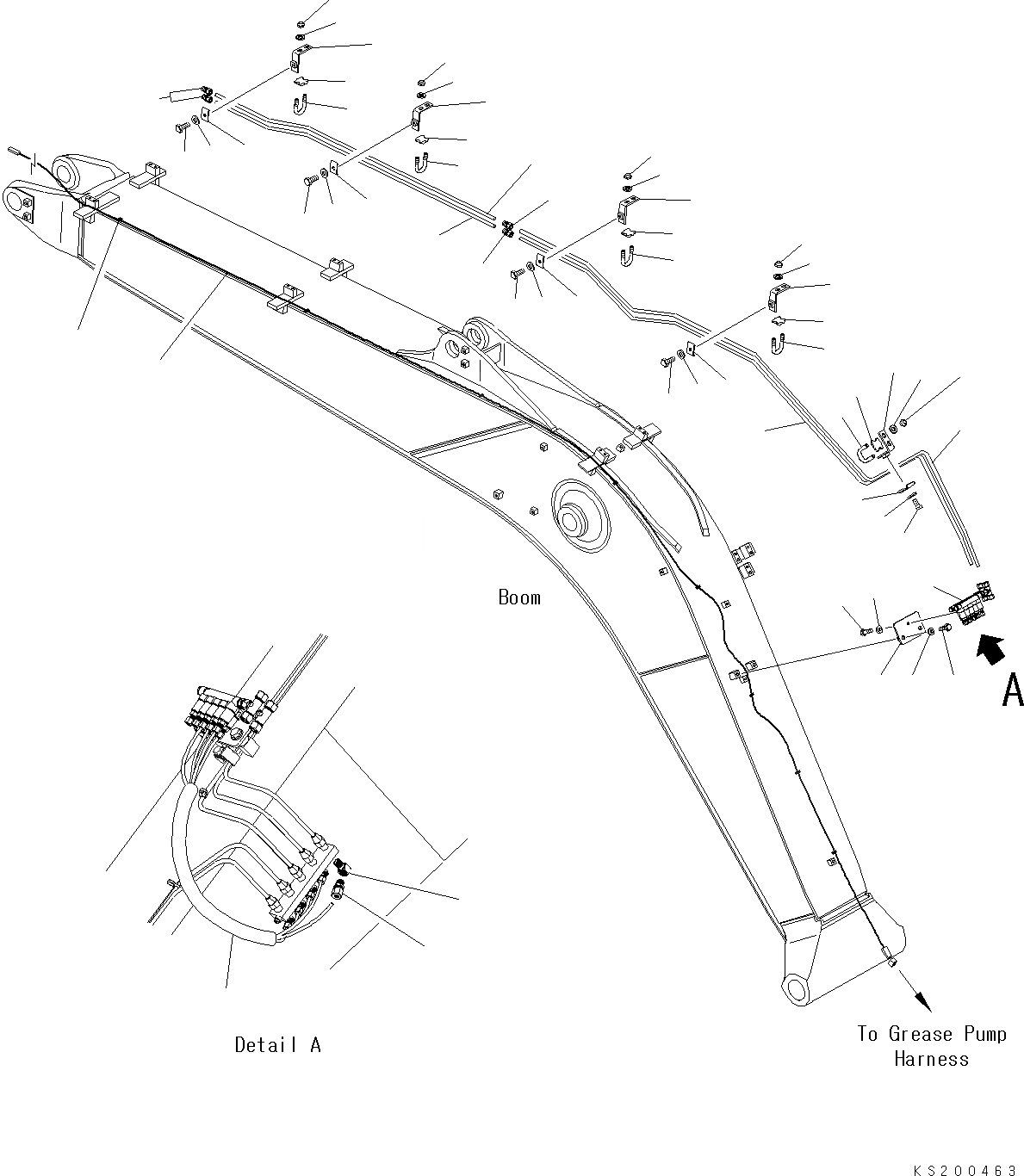 Boom

A

Detail A

To Grease Pump Harness

KS200463