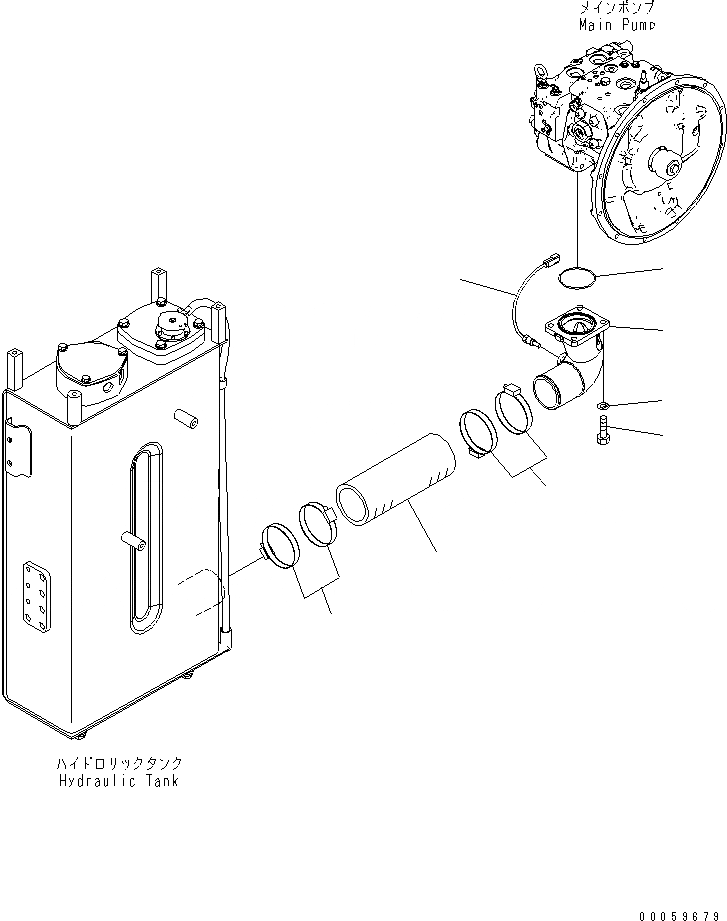 メインポンプ
Main Pump

ハイドロリックタンク
Hydraulic Tank

00059679