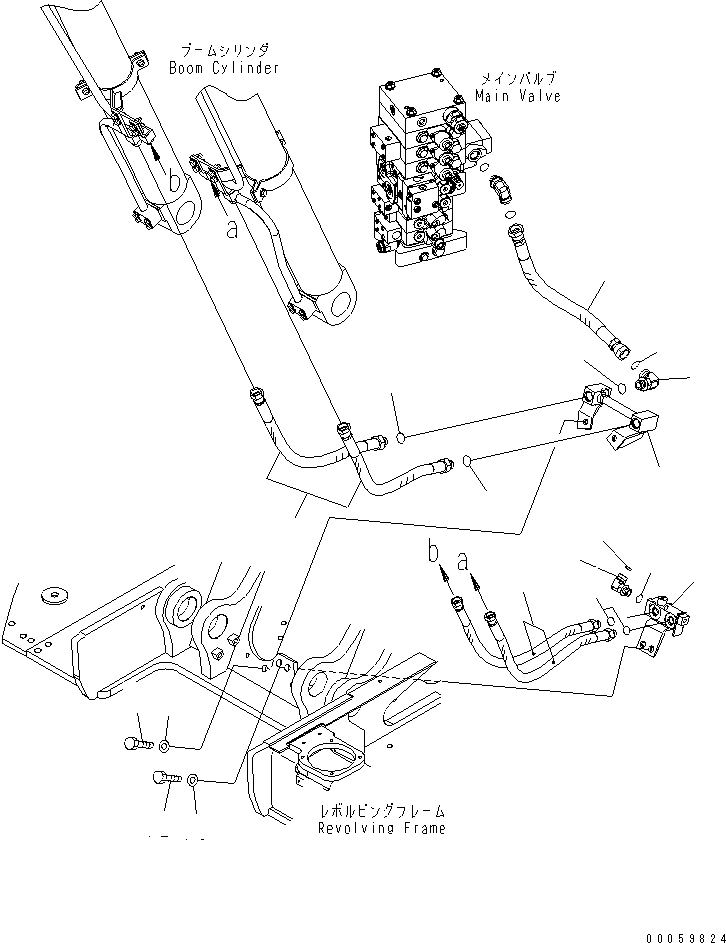 ブームシリンダ
Boom Cylinder

メインバルブ
Main Valve

b

a

b a

レボルビングフレーム
Revolving Frame

00059824