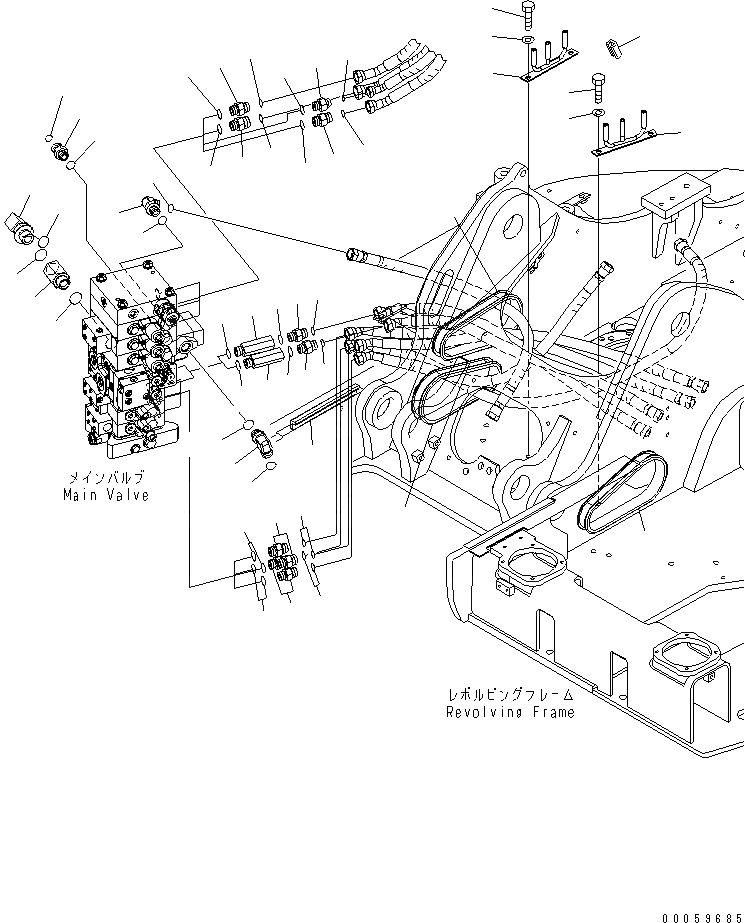 メインバルブ
Main Valve

レボルビングフレーム
Revolving Frame

00059685