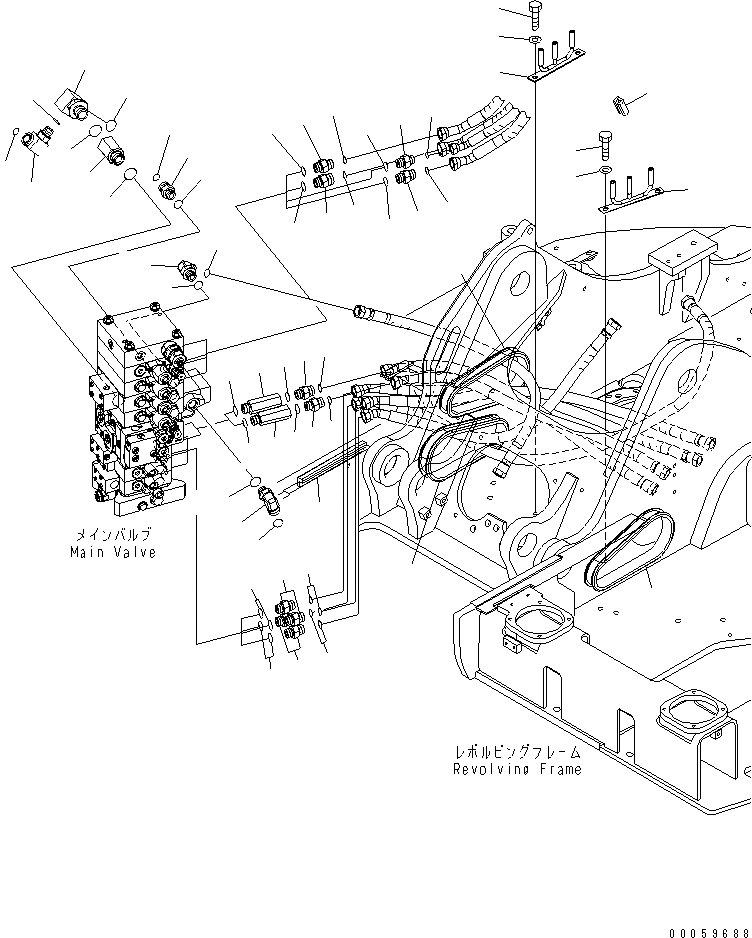 メインバルブ
Main Valve

レボルビングフレーム
Revolving Frame

00059688