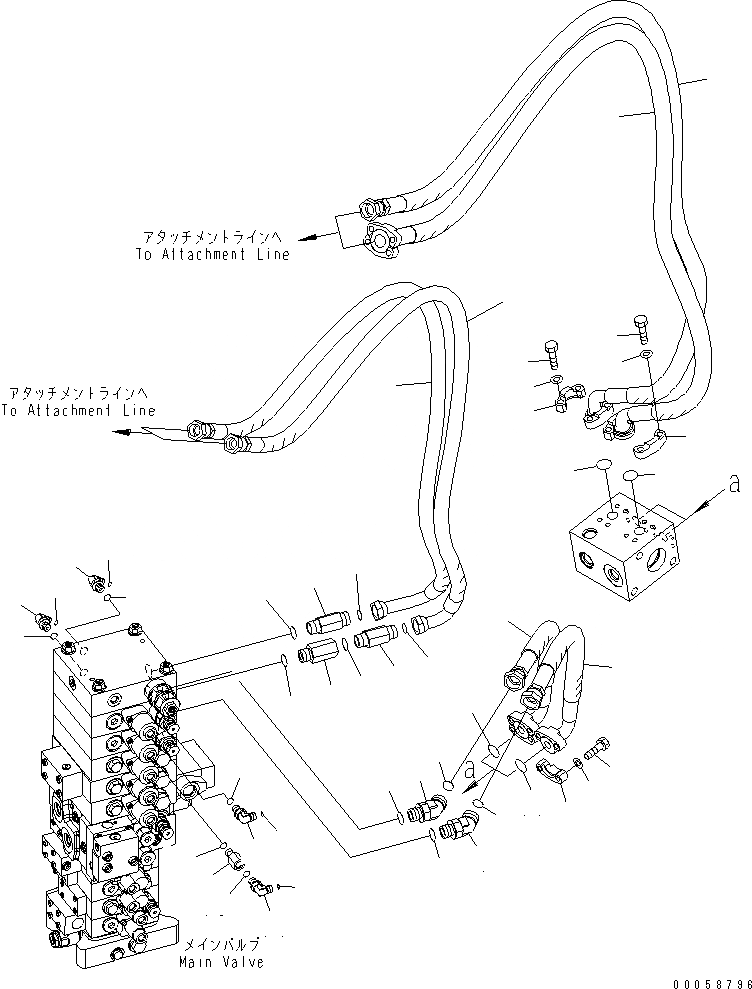 アタッチメントラインへ
To Attachment Line

アタッチメントラインへ
To Attachment Line

a

a

メインバルブ
Main Valve

00058796