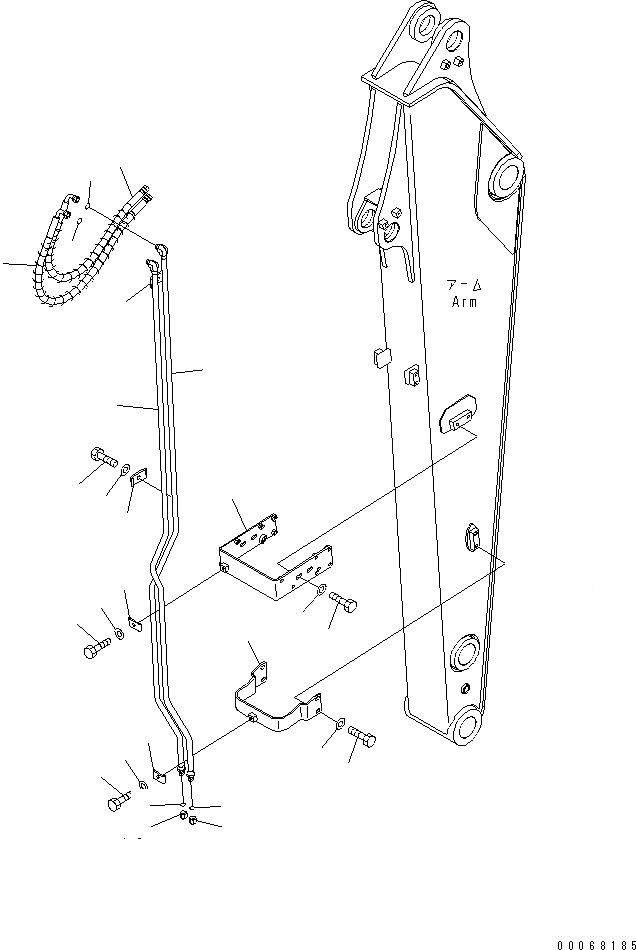 アーム
Arm

00068185