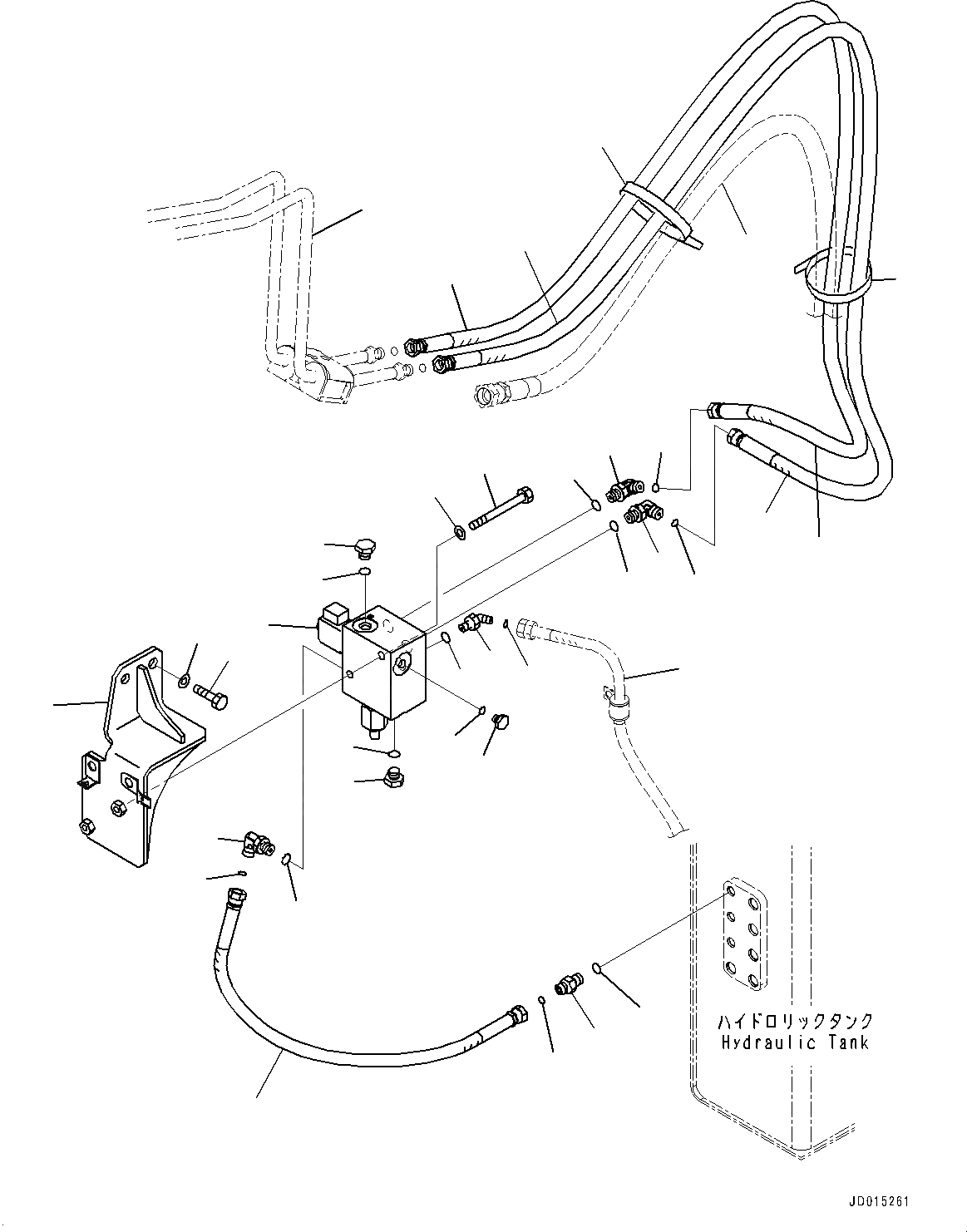 ハイドロリックタンク
Hydraulic Tank

JD015261