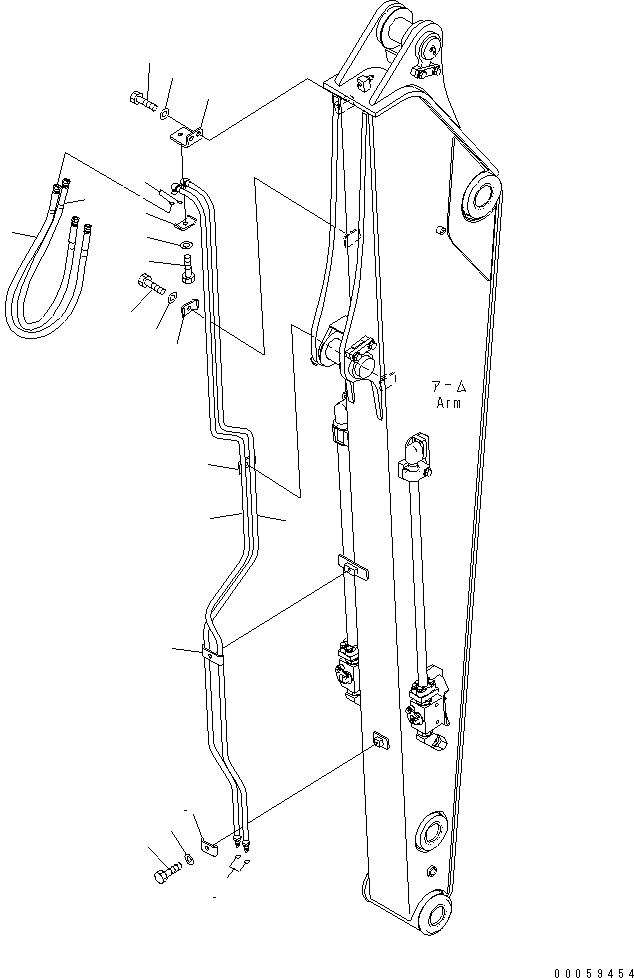 アーム
Arm

00059454