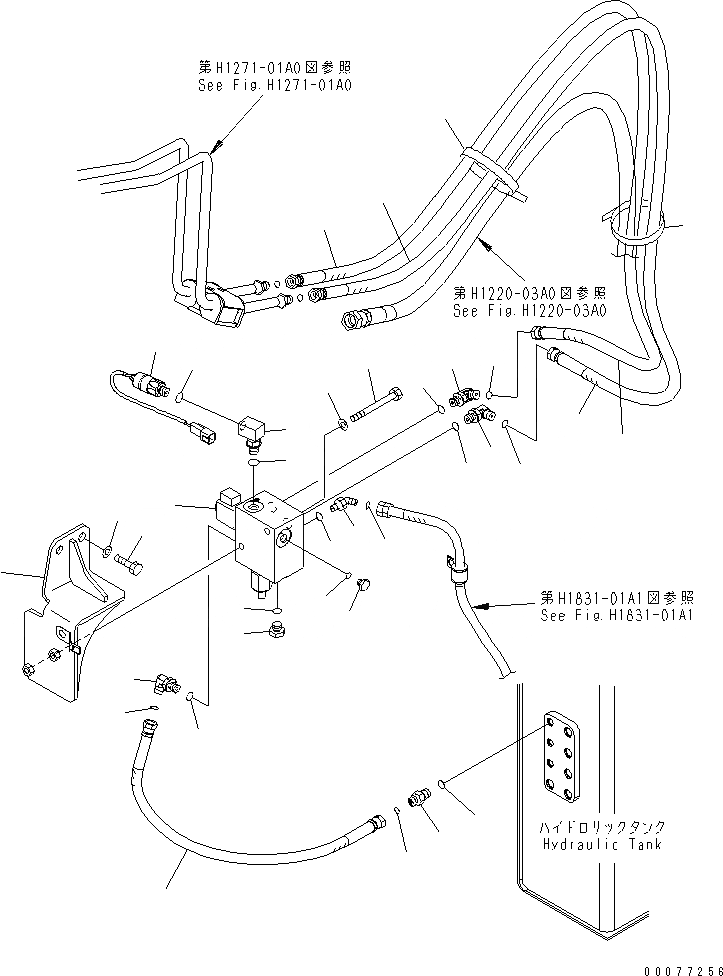 第H1271-01A0図参照
See Fig.H1271-01A0

第H1220-03A0図参照
See Fig.H1220-03A0

第H1831-01A1図参照
See Fig.H1831-01A1

ハイドロリックタンク
Hydraulic Tank

00077256