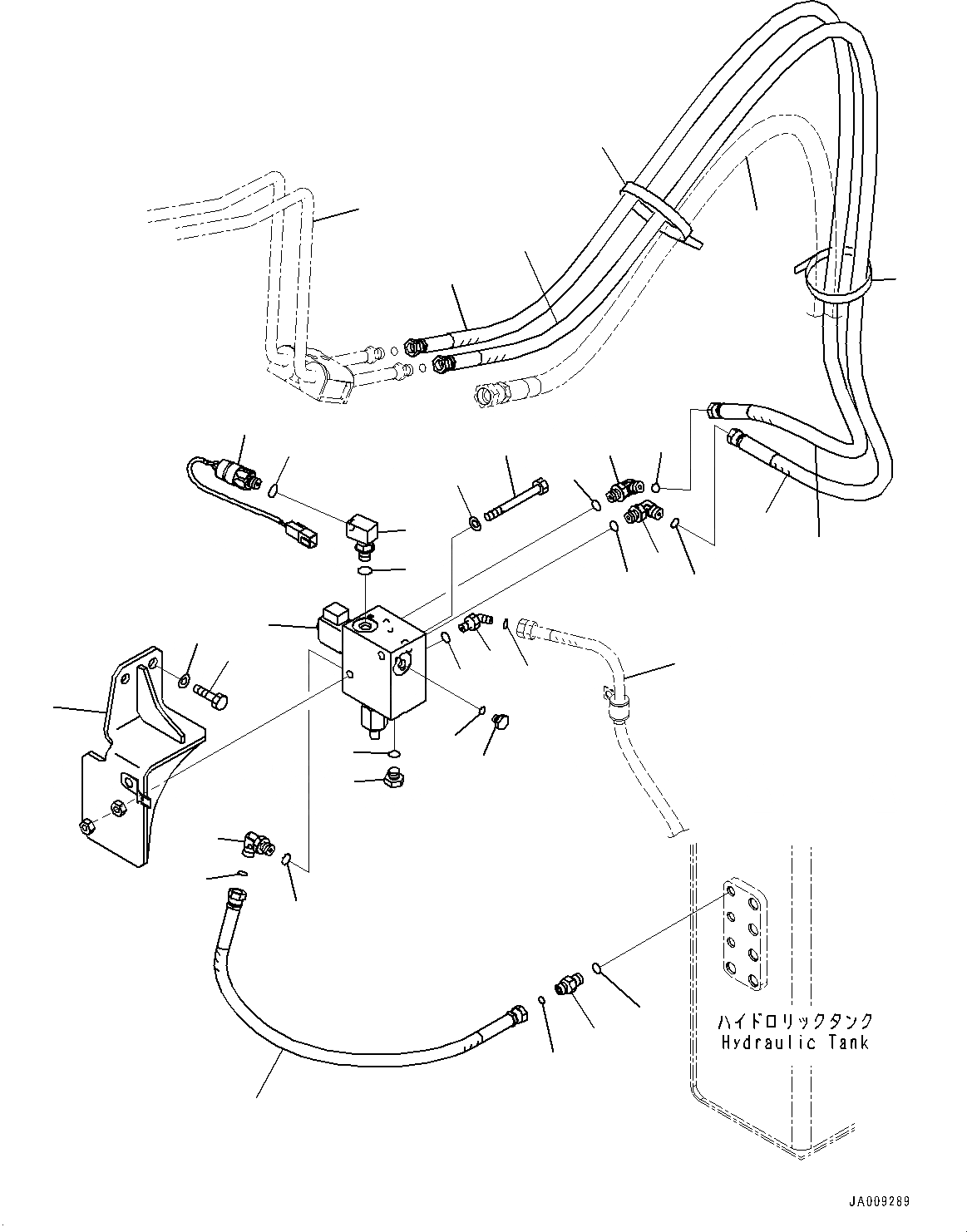 ハイドロリックタンク
Hydraulic Tank

JA009289