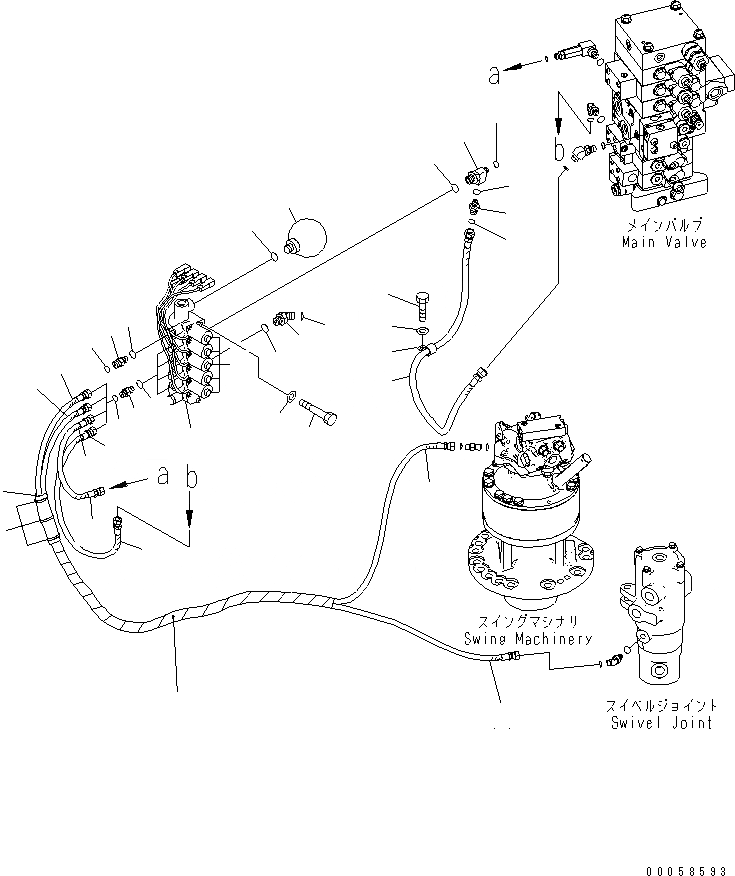 a
b
メインバルブ
Main Valve
a b
スイングマシナリ
Swing Machinery
スイベルジョイント
Swivel Joint
00058593