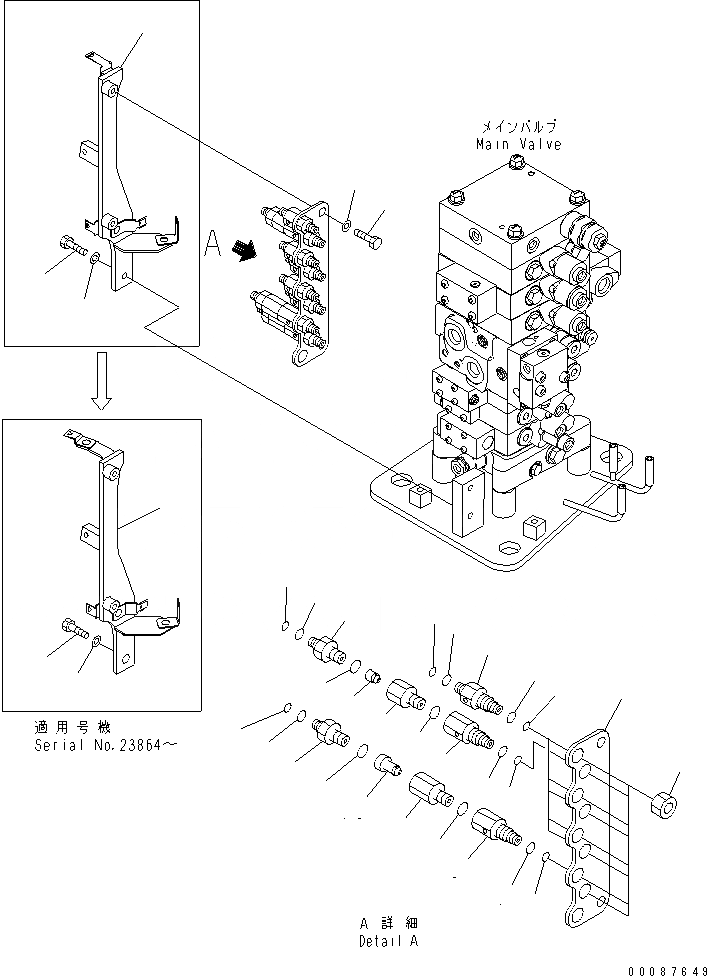 メインバルブ
Main Valve

A

適用号機
Serial No.23864～

A 詳細
Detail A

00087649