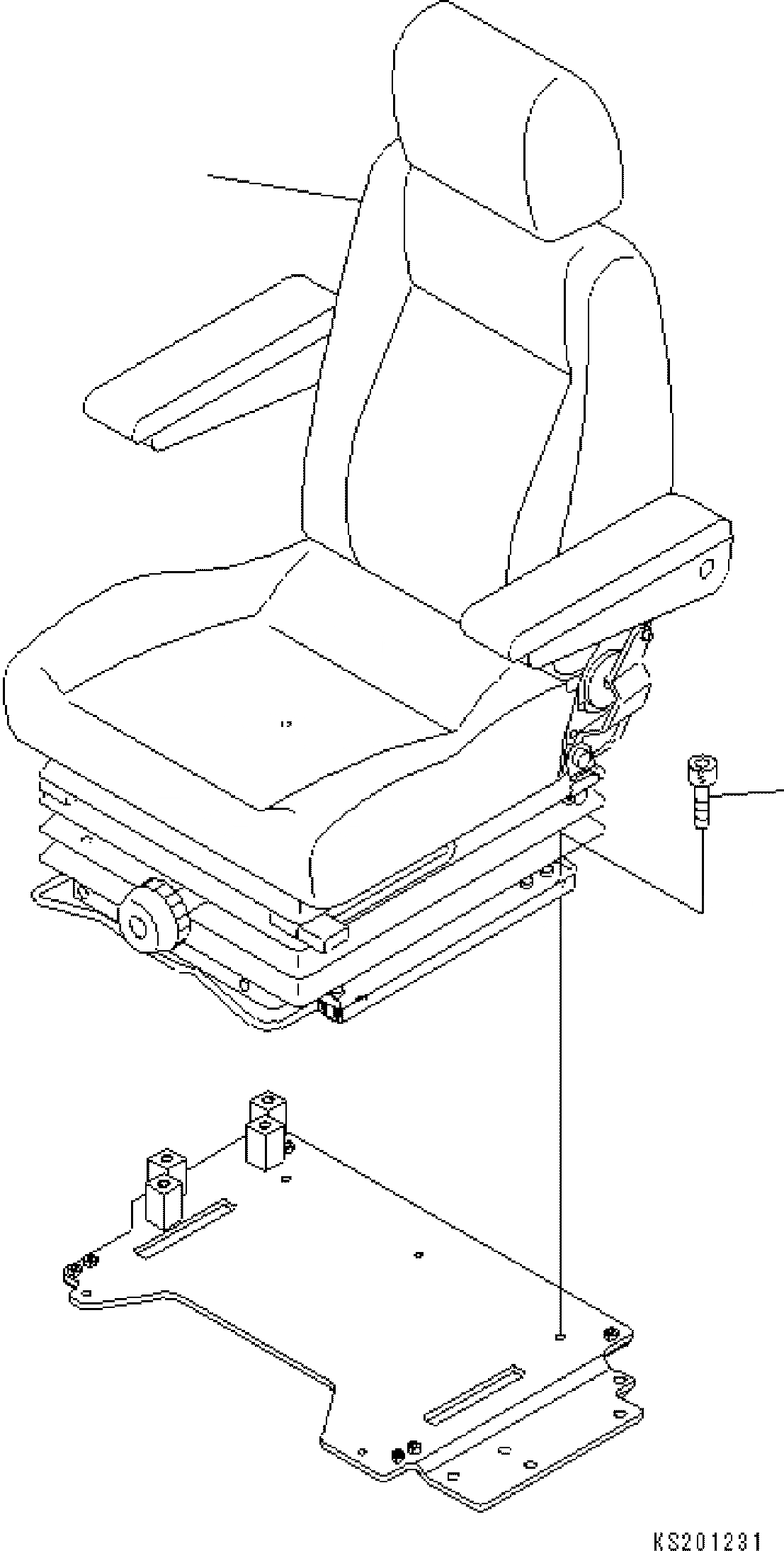 KS201231