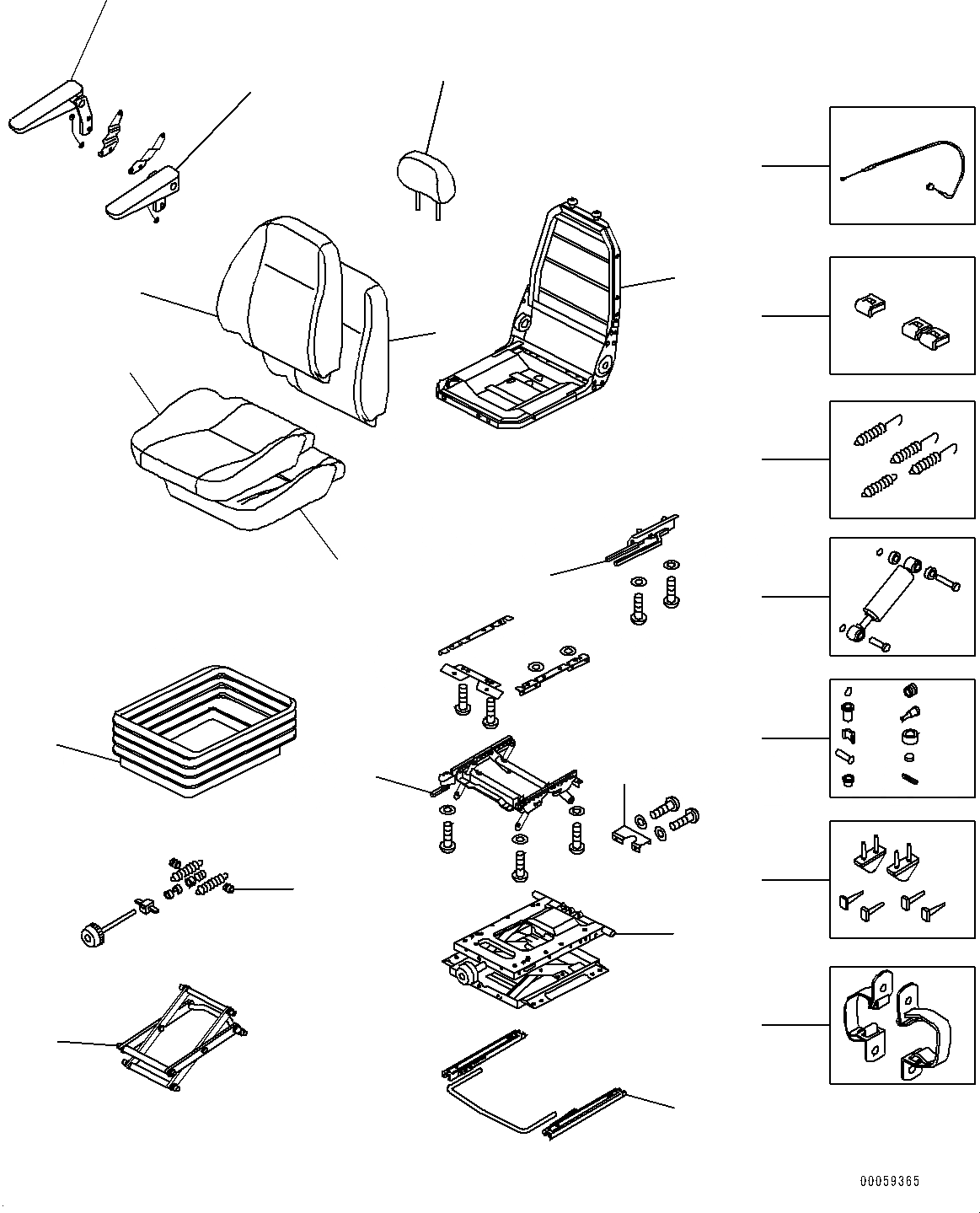 00059365