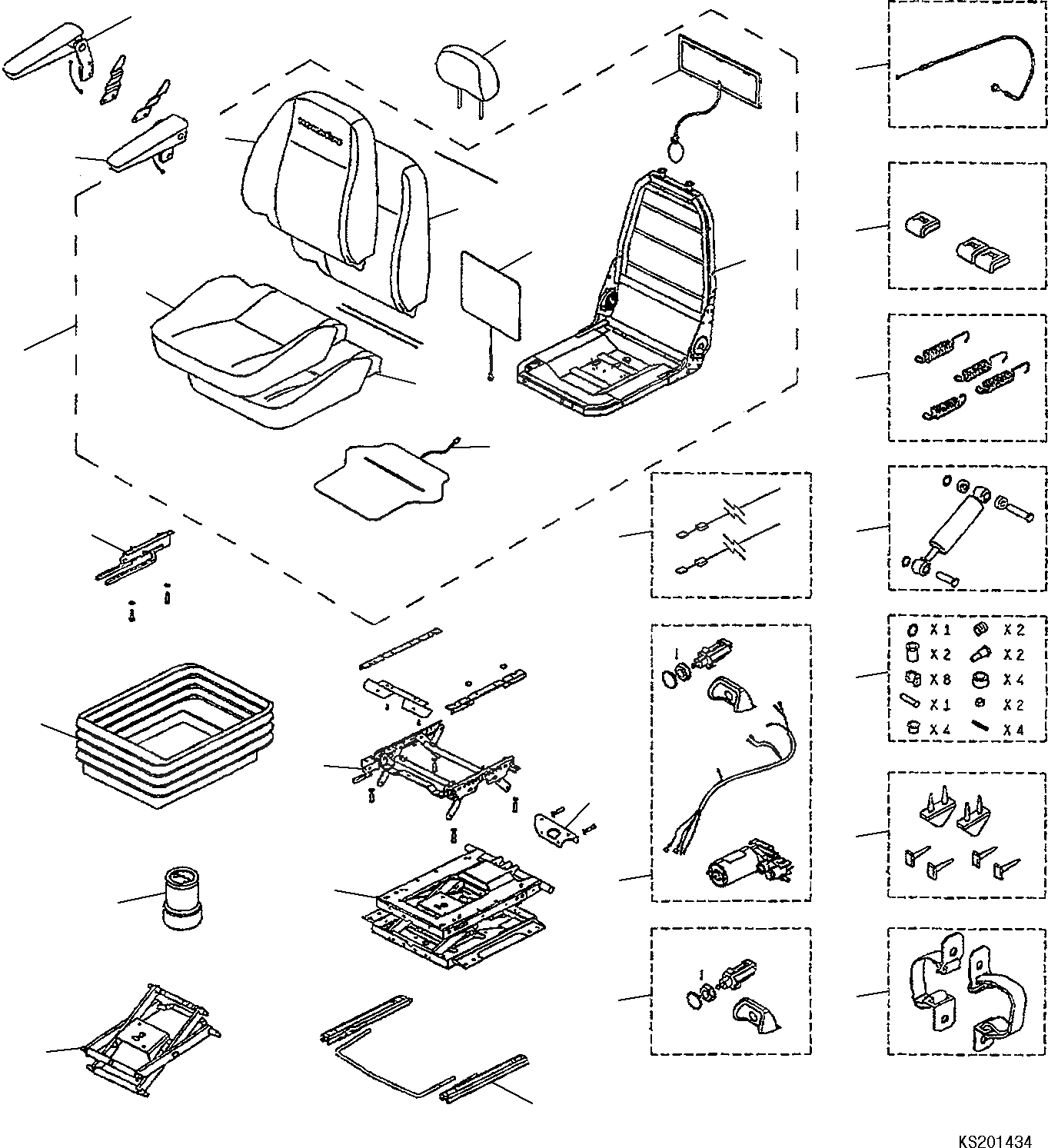 X 1
X 2
X 2
X 2
X 8
X 4
X 1
X 2
X 4
X 4

KS201434