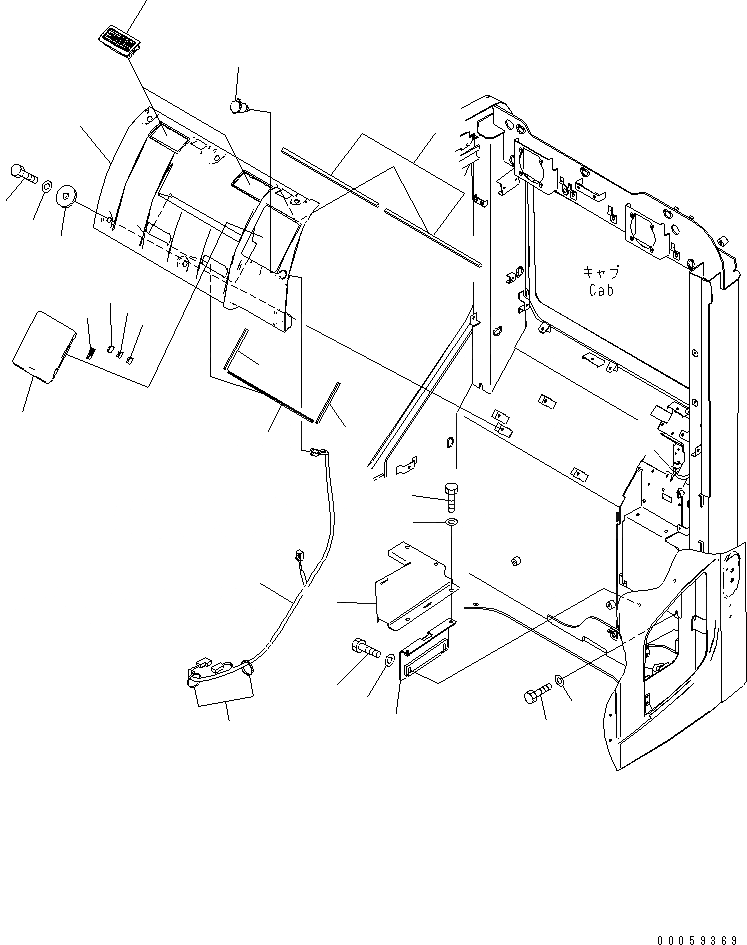 キャブ
Cab

00059369