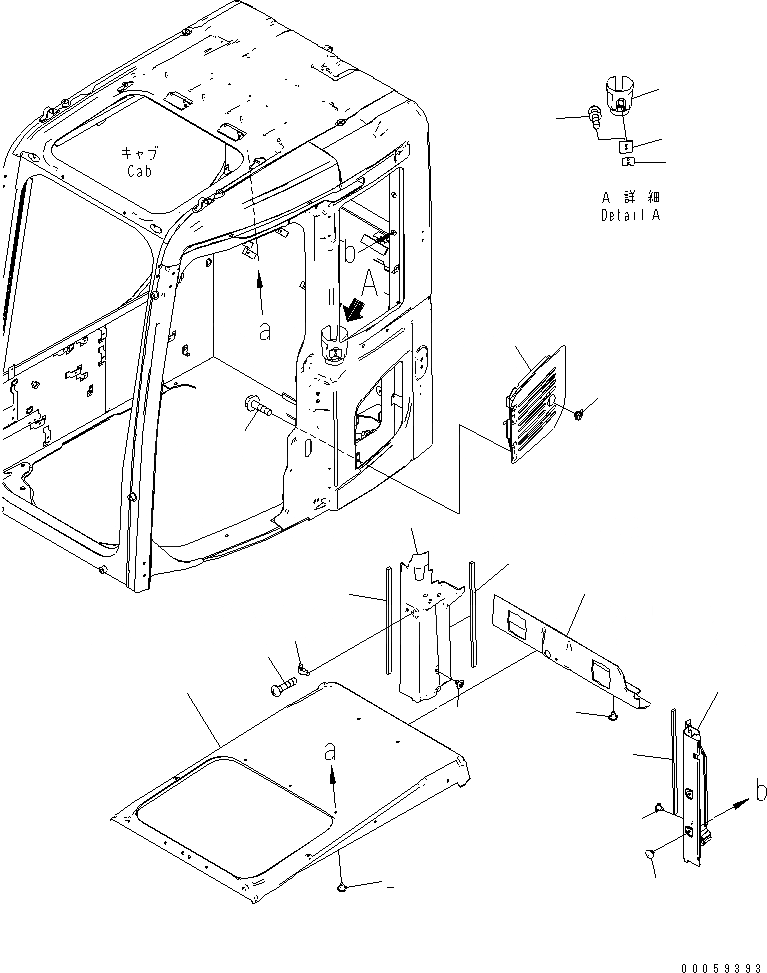 キャブ
Cab

A 詳細
Detail A

b
A
a

a

b

00059393