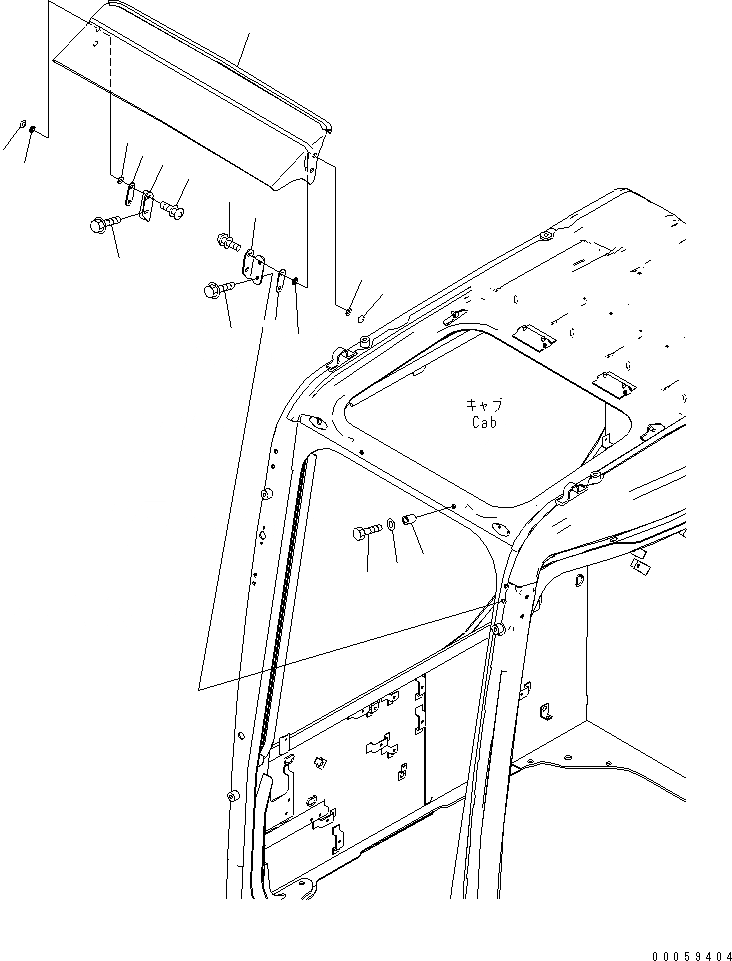 キャブ
Cab

00059404