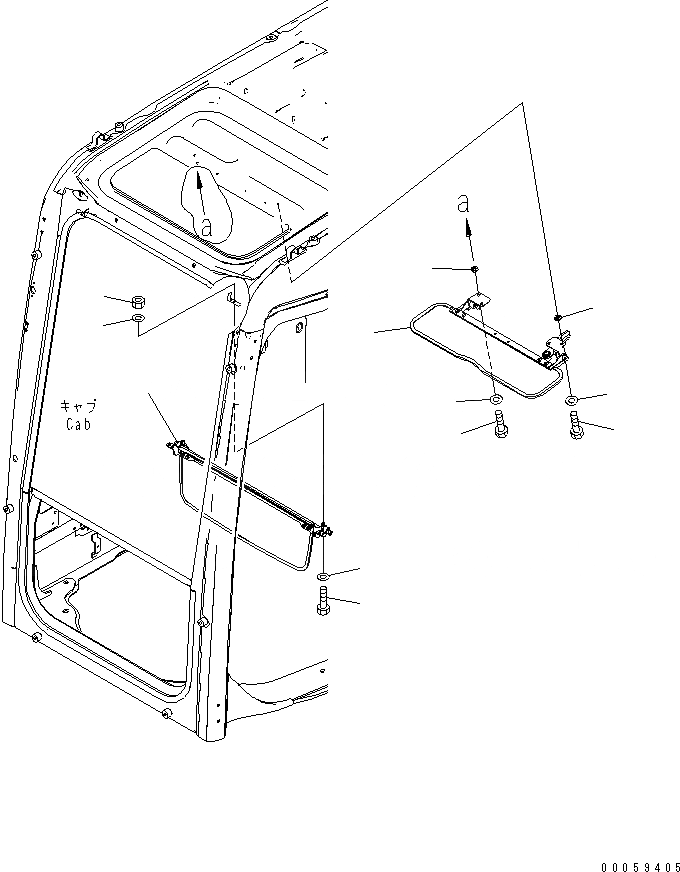 a
a
キャブ
Cab
00059405