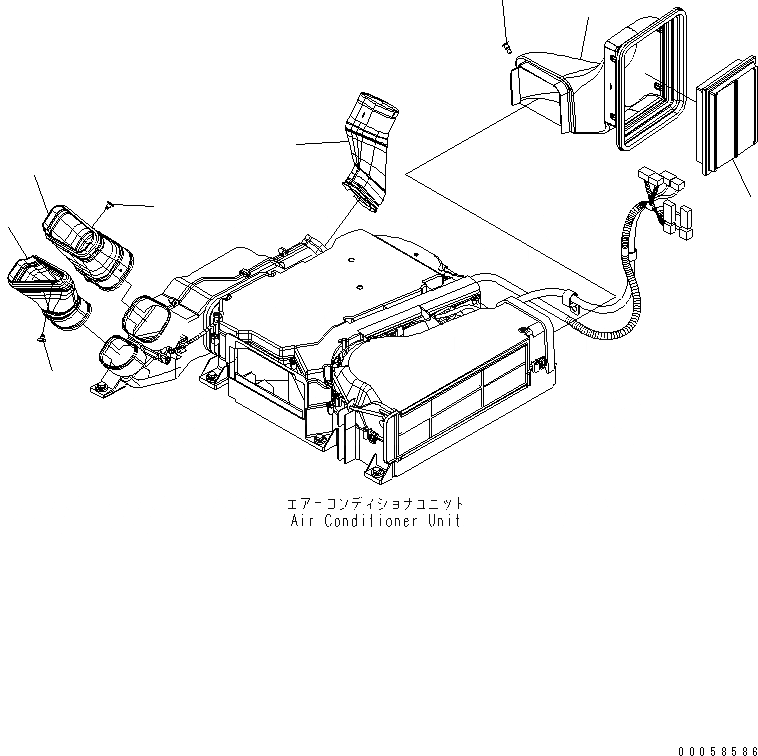 エアーコンディショナユニット
Air Conditioner Unit

00058586