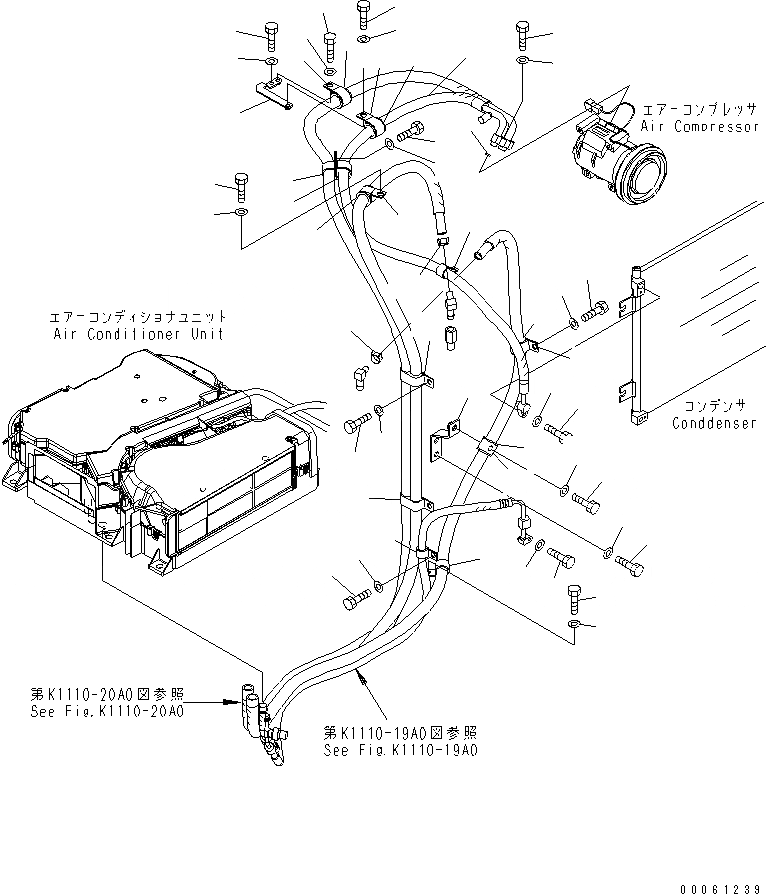 エアーコンプレッサ
Air Compressor

エアーコンディショナユニット
Air Conditioner Unit

コンデンサ
Conddenser

第K1110-20A0図参照
See Fig.K1110-20A0

第K1110-19A0図参照
See Fig.K1110-19A0

00061239