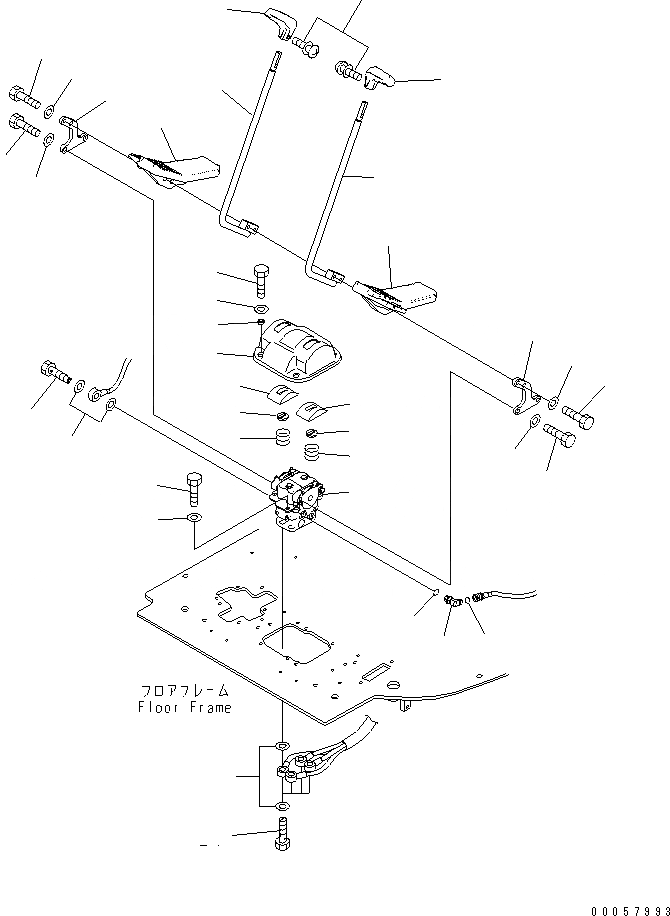 フロアフレーム
Floor Frame

00057993