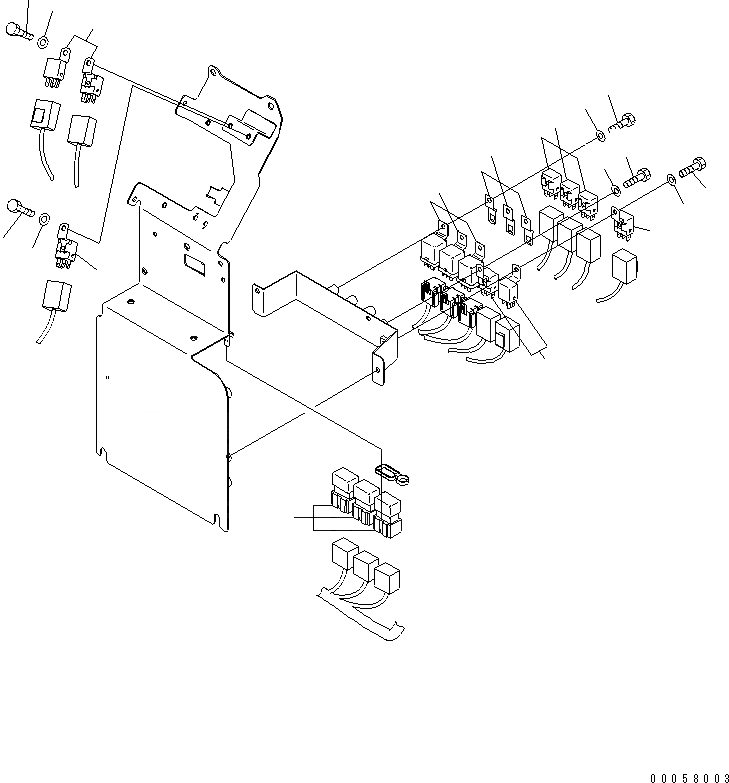 00058003