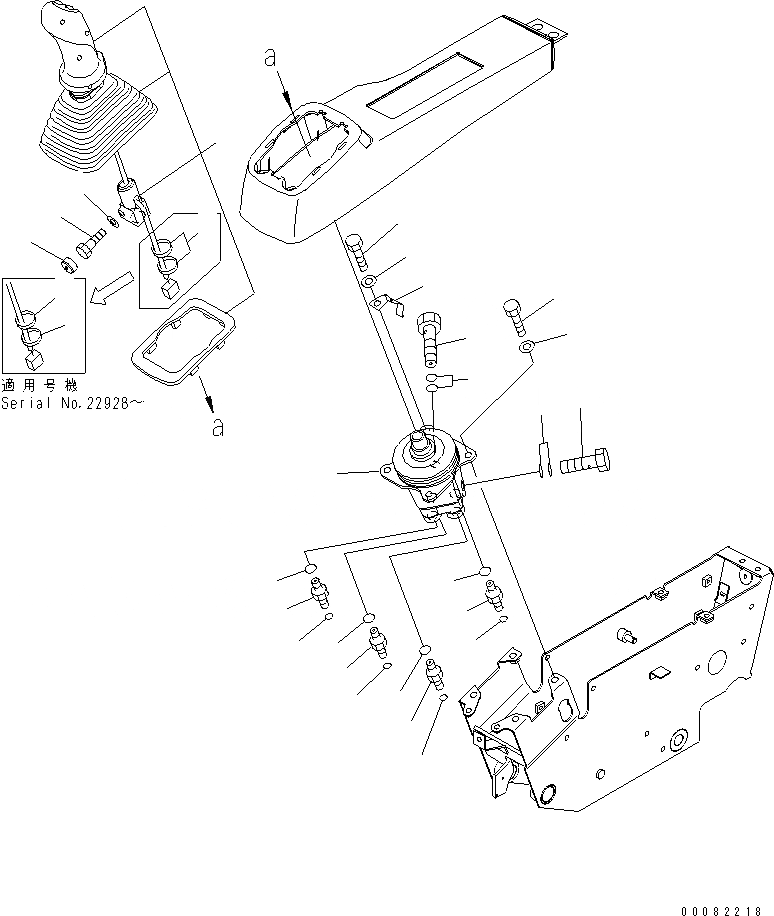 a

適用号機
Serial No.22928～

a

00082218