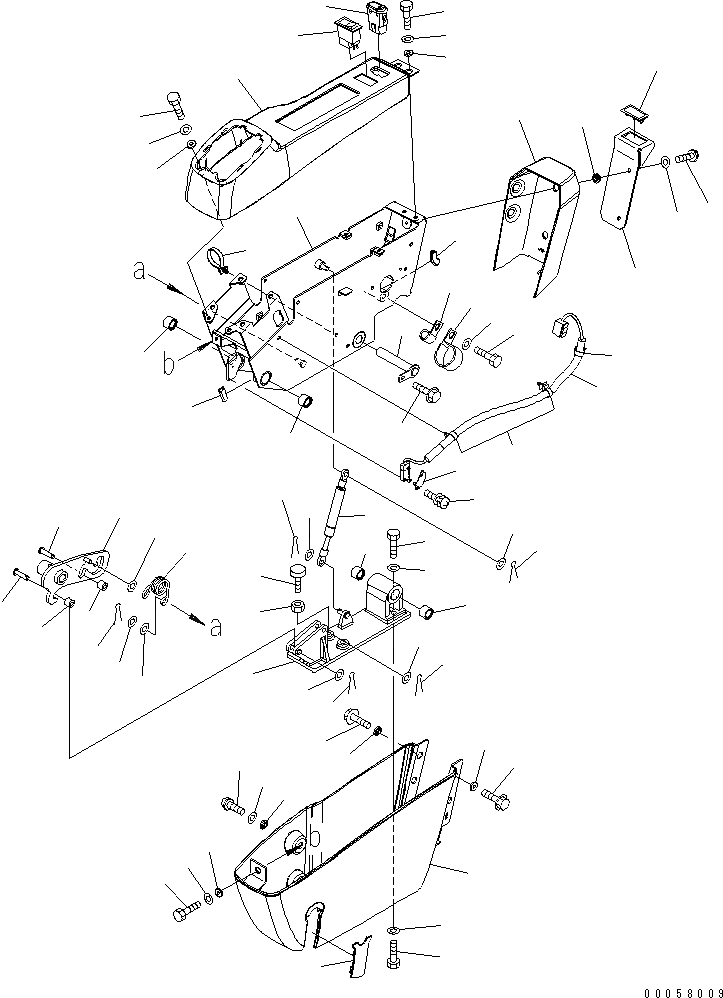 a
b
a
b
00058009