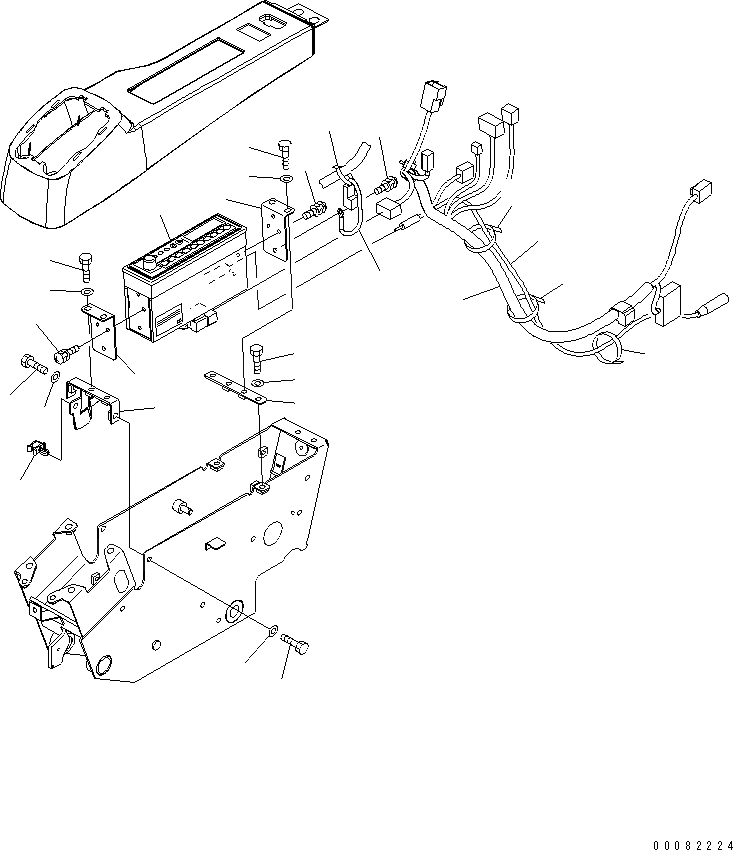 00082224