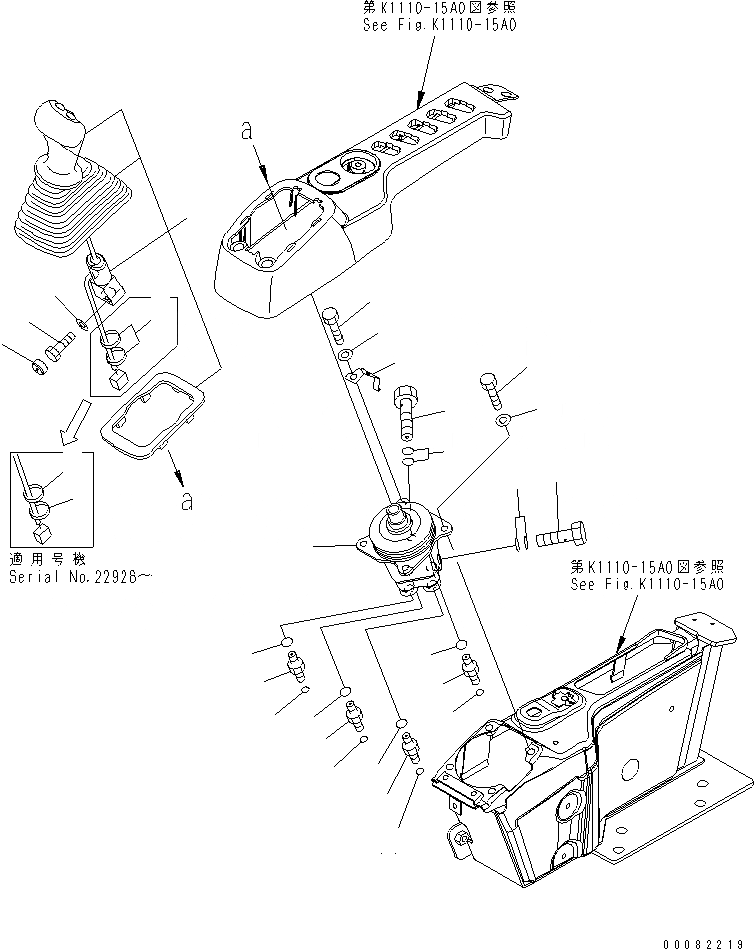 第K1110-15A0図参照
See Fig.K1110-15A0

a

a

適用号機
Serial No.22926~

第K1110-15A0図参照
See Fig.K1110-15A0

00082219