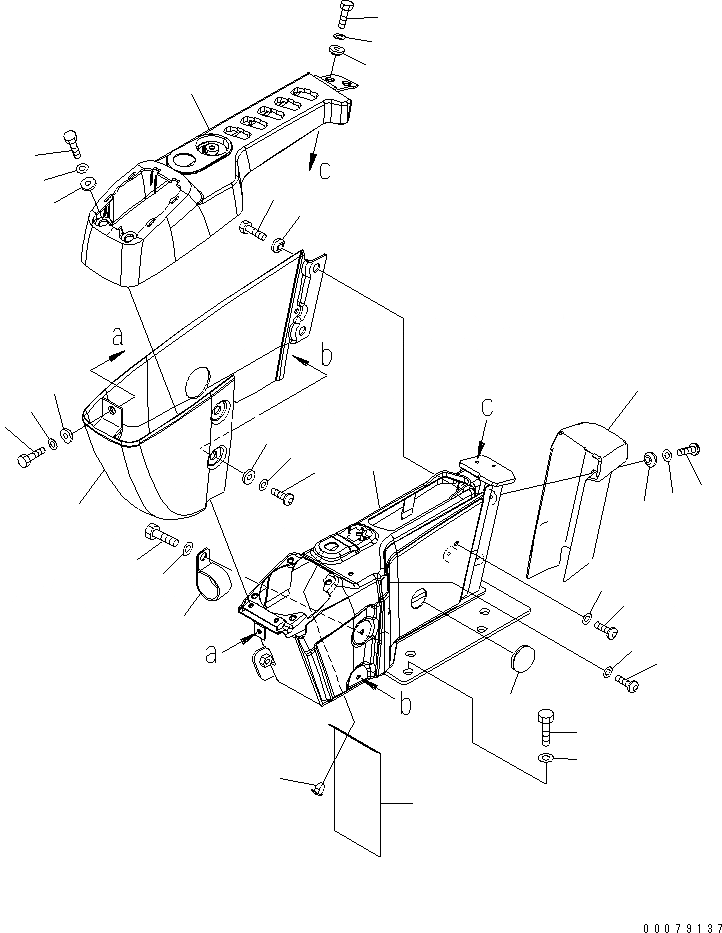 c
a
b
c
a
b
00079137