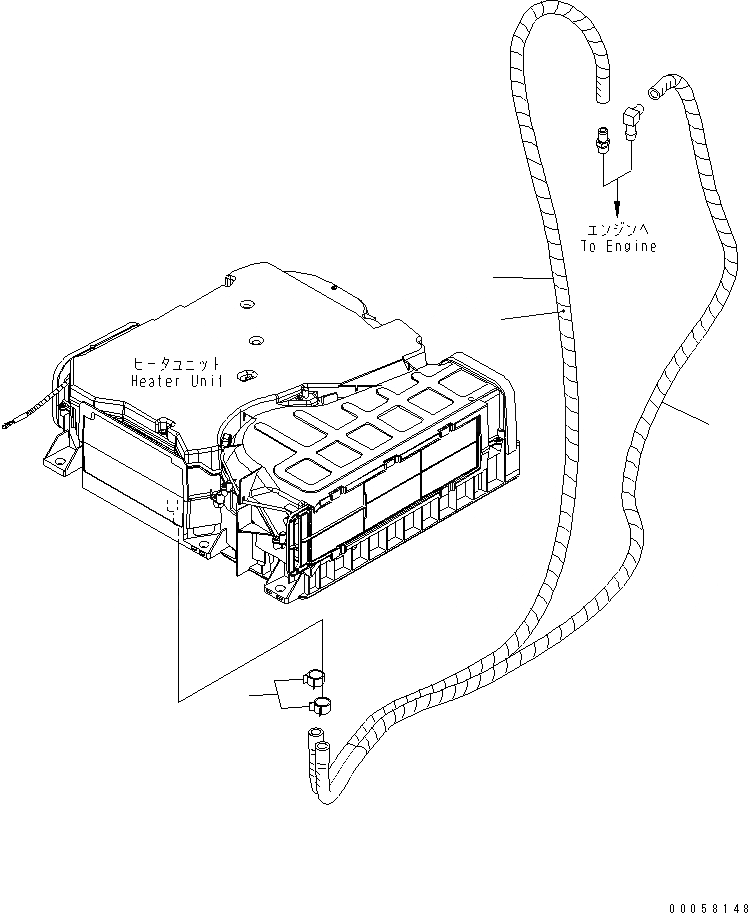 エンジンへ
To Engine

ヒータユニット
Heater Unit

00058148