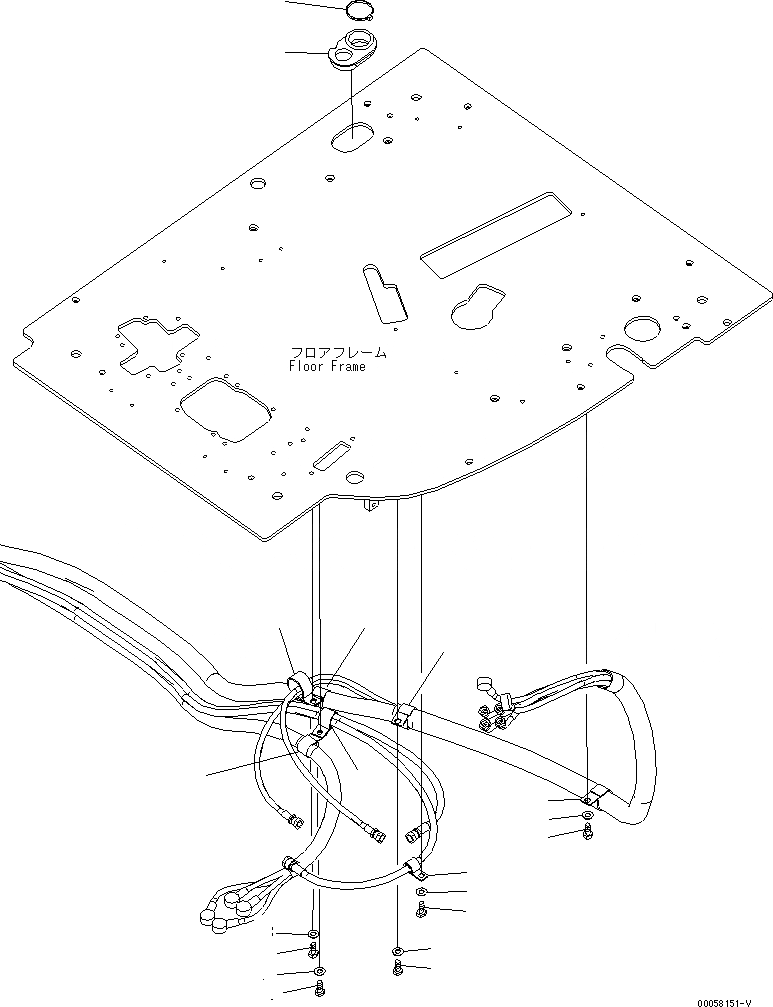 フロアフレーム
Floor Frame

00058151-V