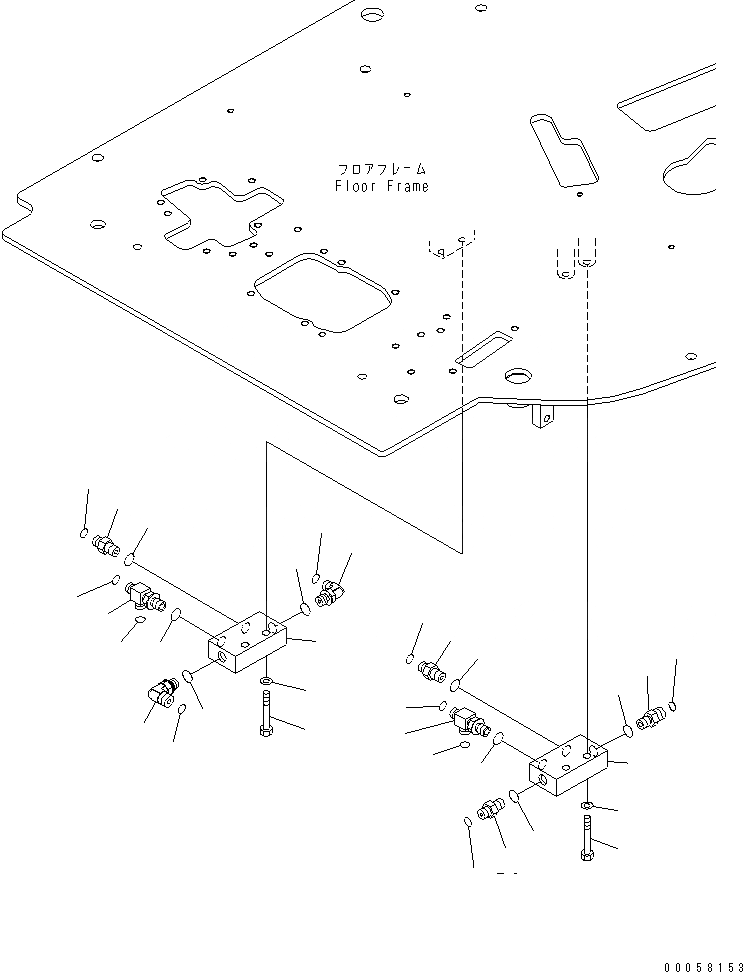 フロアフレーム
Floor Frame

00058153