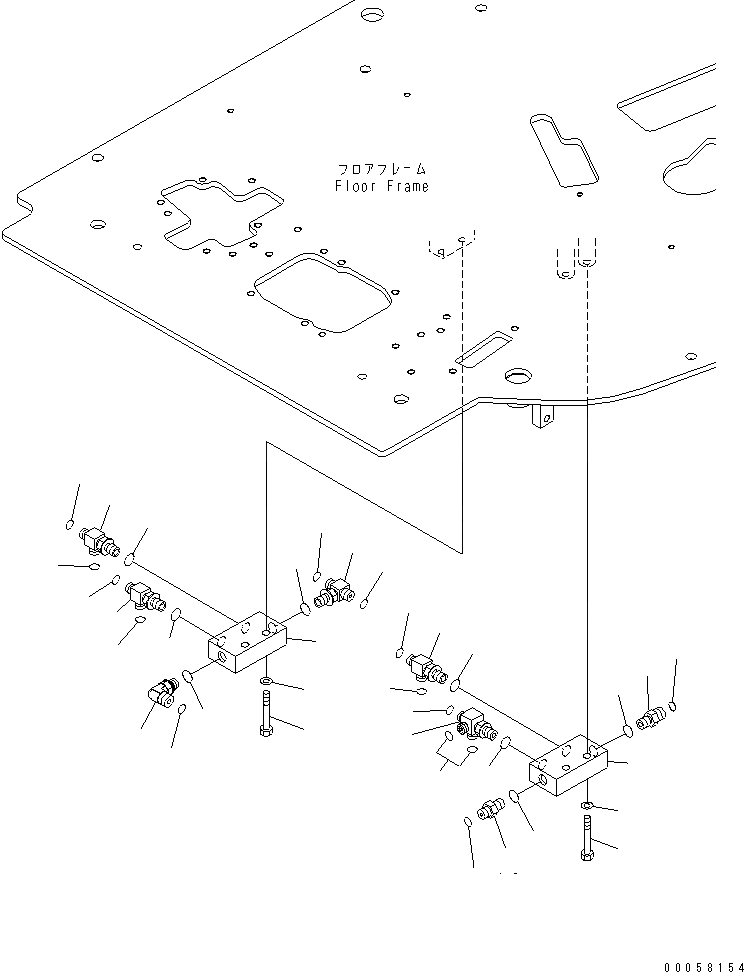 フロアフレーム
Floor Frame

00058154