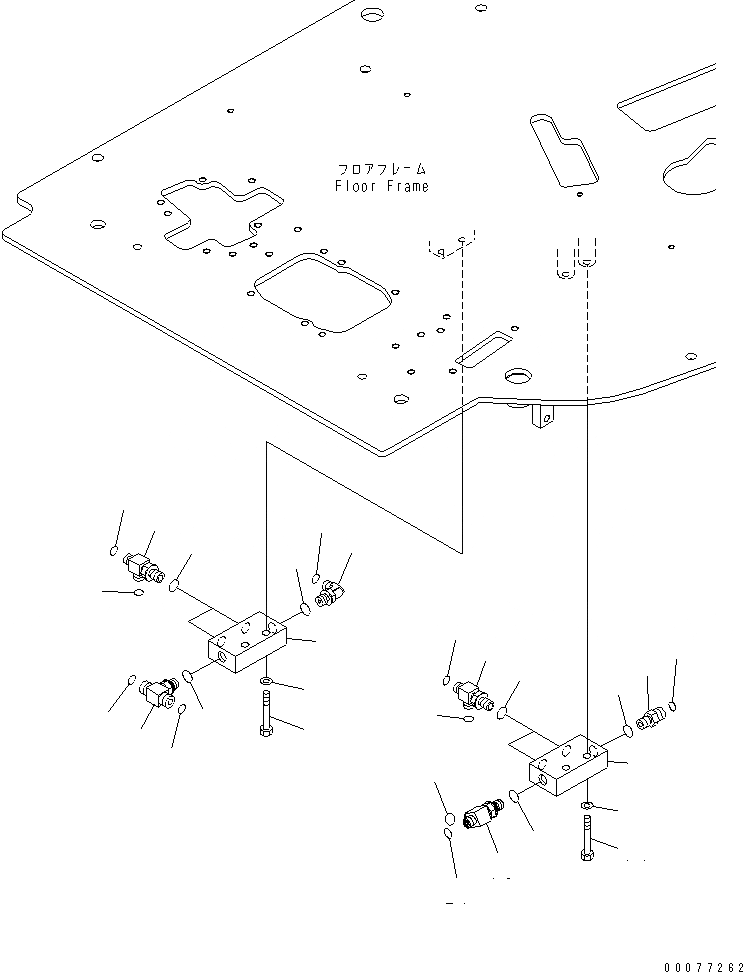 フロアフレーム
Floor Frame

00077262