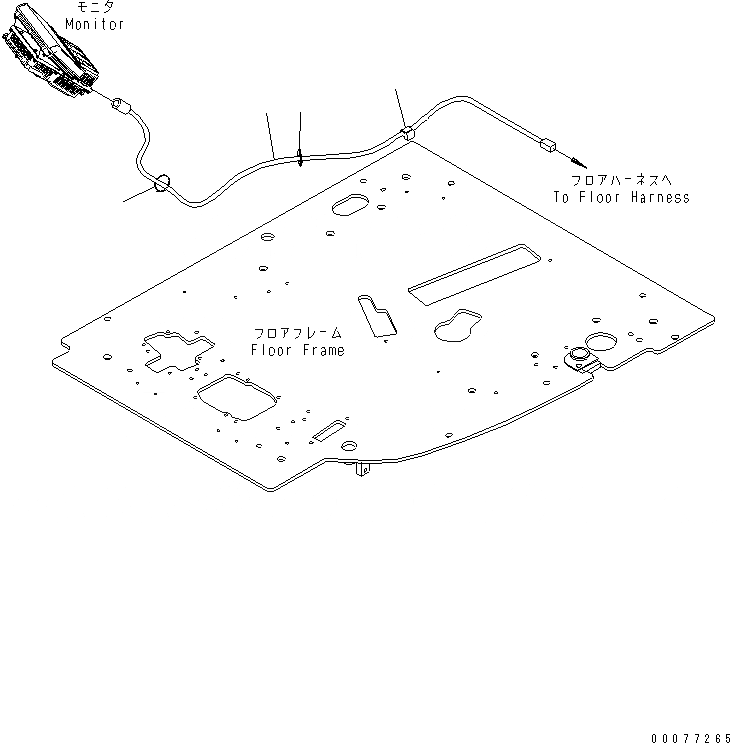 モニタ
Monitor

フロアハーネスへ
To Floor Harness

フロアフレーム
Floor Frame

00077265