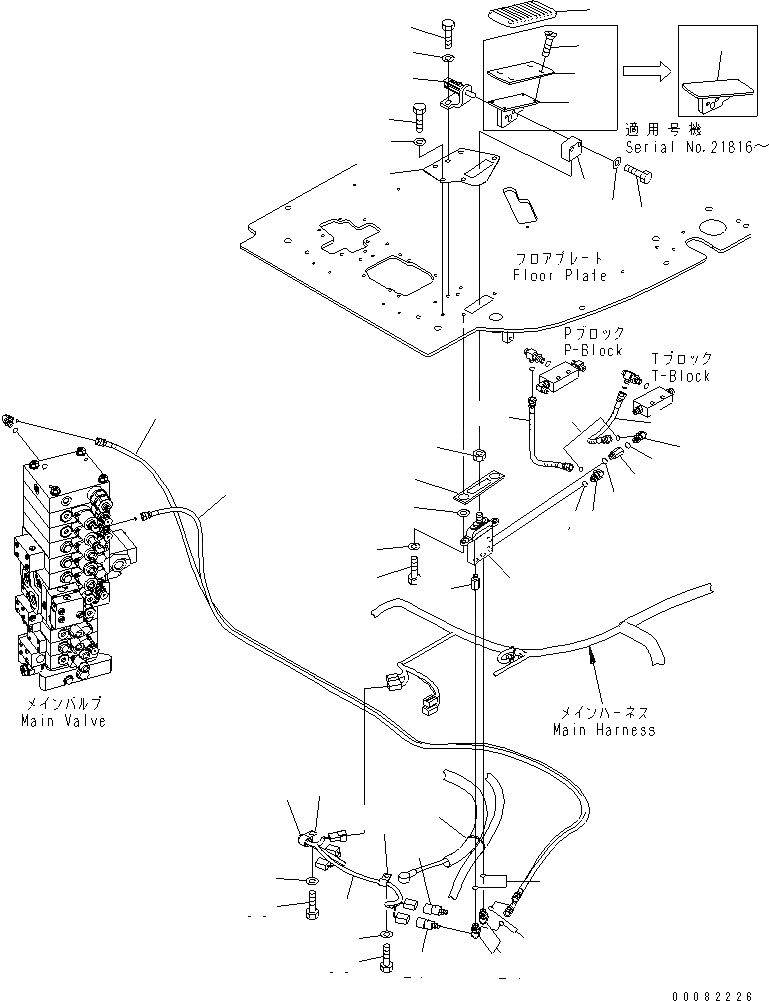 適用号機
Serial No.21816～

フロアプレート
Floor Plate

Pブロック
P-Block

Tブロック
T-Block

メインバルブ
Main Valve

メインハーネス
Main Harness

00082226