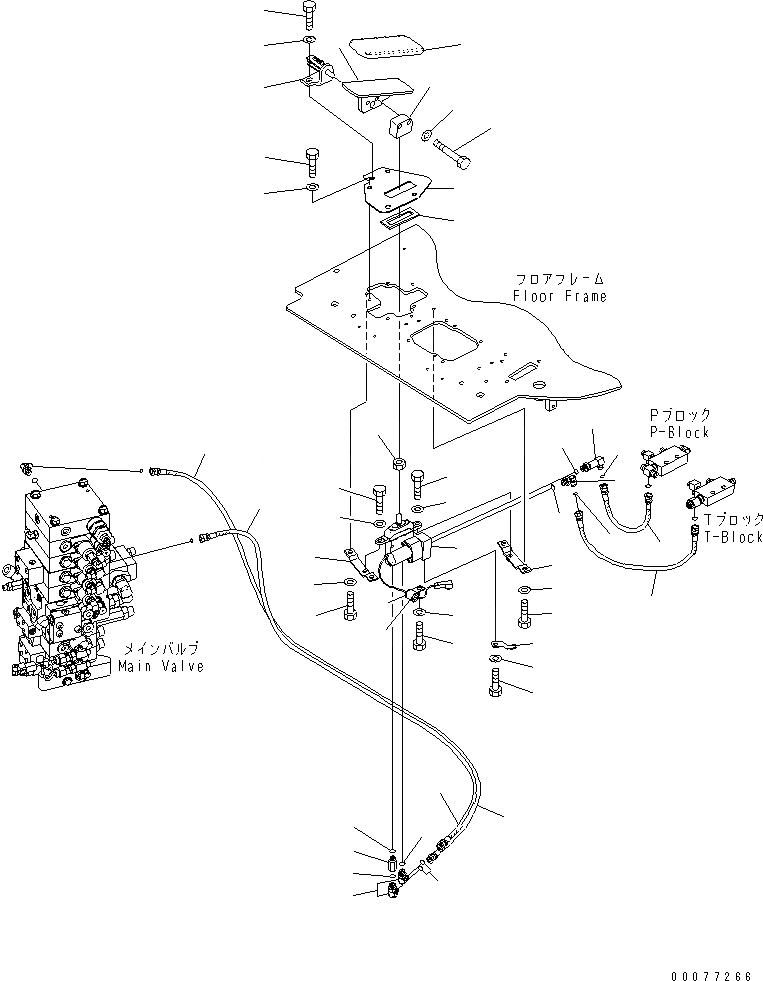 フロアフレーム
Floor Frame

Pブロック
P-Block

Tブロック
T-Block

メインバルブ
Main Valve

00077266