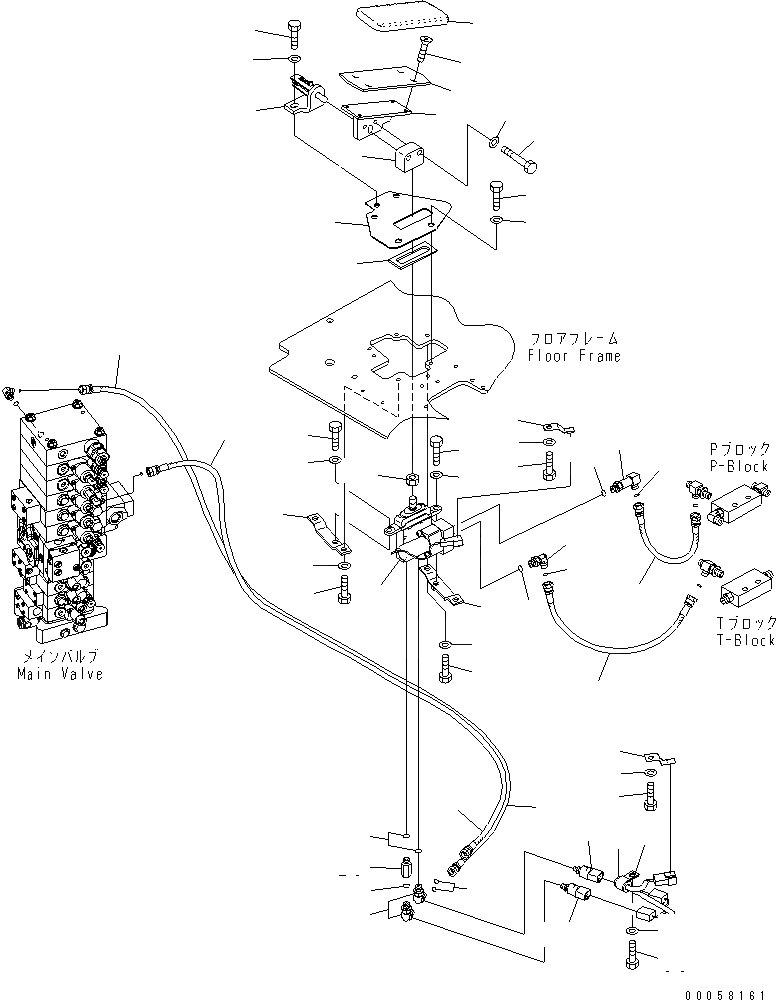 フロアフレーム
Floor Frame

Pブロック
P-Block

Tブロック
T-Block

メインバルブ
Main Valve

00058161