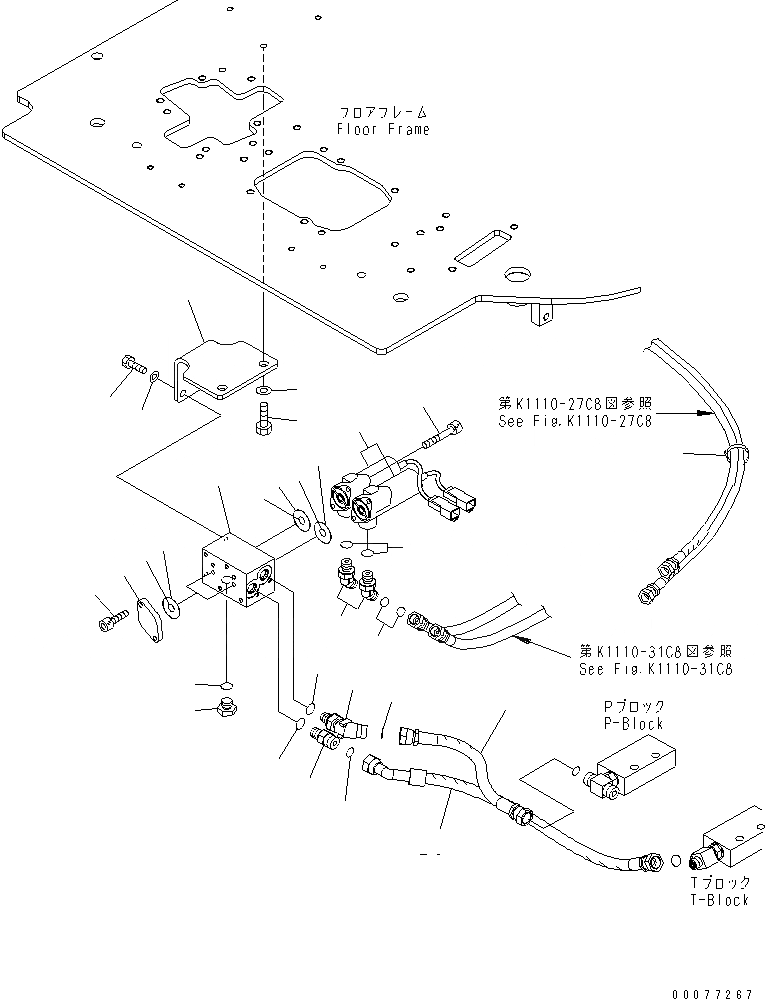 フロアフレーム
Floor Frame

第K1110-27C8図参照
See Fig.K1110-27C8

第K1110-31C8図参照
See Fig.K1110-31C8

Pブロック
P-Block

Tブロック
T-Block

00077267